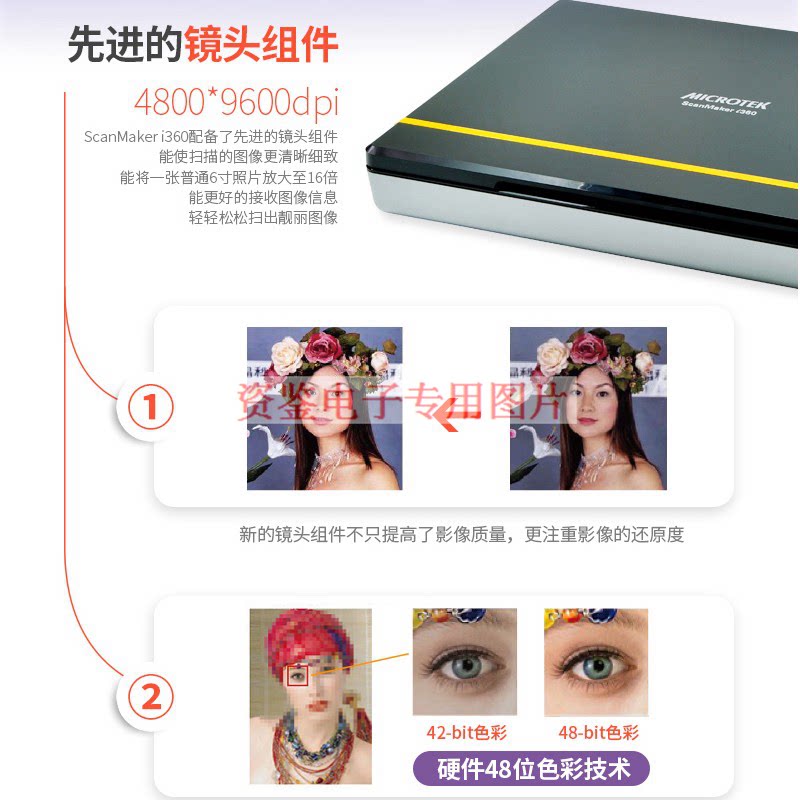 先进的镜头组件

4800*9600dpi

ScanMaker i360配备了先进的镜头组件
能使扫描的图像更清晰细致
能将一张普通6寸照片放大至16倍
能更好的接收图像信息
轻轻松松扫出靓丽图像

MICROTEK
ScanMaker i360

①

资鉴电子专用图片

新的镜头组件不只提高了影像质量，更注重影像的还原度

②

42-bit色彩

48-bit色彩

硬件48位色彩技术