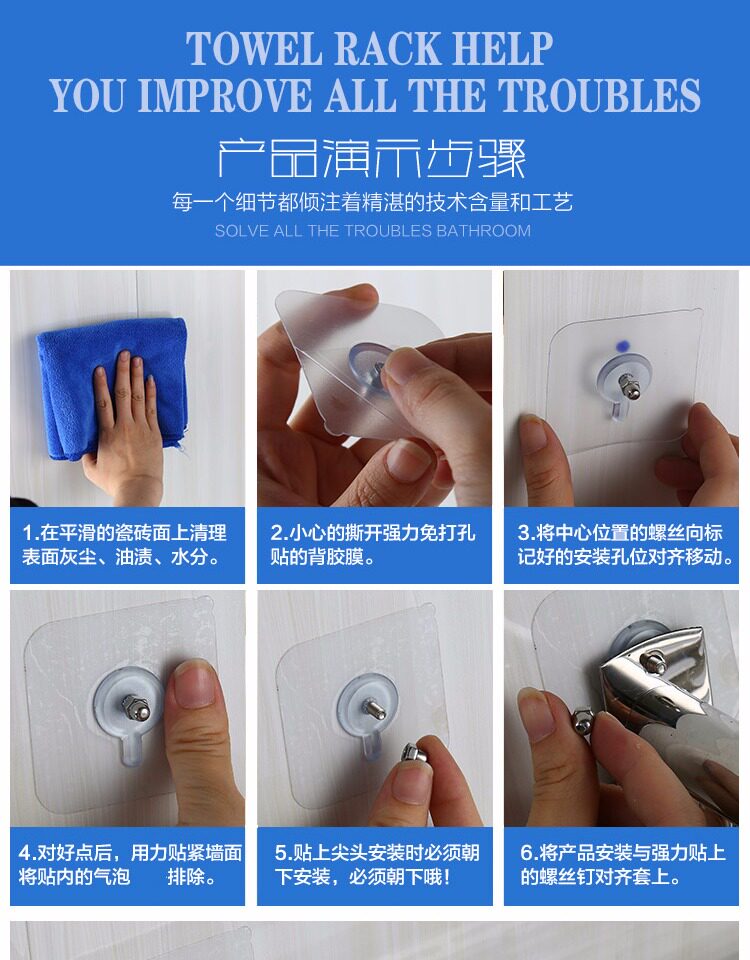 TOWEL RACK HELP
YOU IMPROVE ALL THE TROUBLES

产品演示步骤

每一个细节都倾注着精湛的技术含量和工艺
SOLVE ALL THE TROUBLES BATHROOM

1.在平滑的瓷砖面上清理表面灰尘、油渍、水分。

2.小心的撕开强力免打孔贴的背胶膜。

3.将中心位置的螺丝向标记好的安装孔位对齐移动。

4.对好点后，用力贴紧墙面将贴内的气泡 排除。

5.贴上尖头安装时必须朝下安装，必须朝下哦！

6.将产品安装与强力贴上的螺丝钉对齐套上。