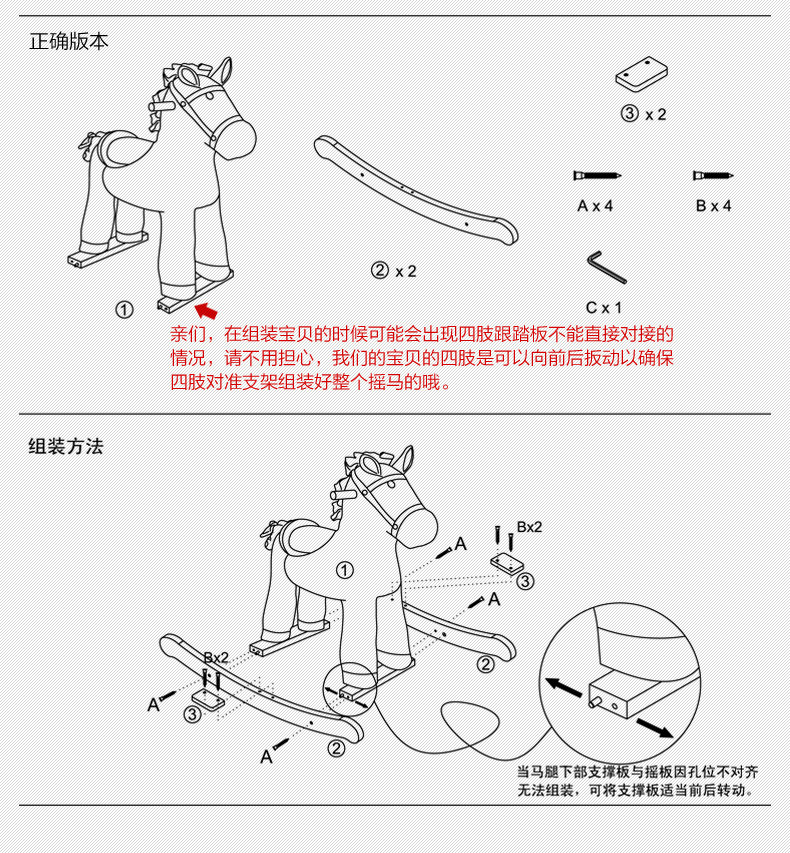 正确版本

③ x 2

A x 4

B x 4

② x 2

C x 1

①

亲们，在组装宝贝的时候可能会出现四肢跟踏板不能直接对接的情况，请不用担心，我们的宝贝的四肢是可以向前后扳动以确保四肢对准支架组装好整个摇马的哦。

组装方法

Bx2

A

①

③

A

②

Bx2

A

③

A

②

当马腿下部支撑板与摇板因孔位不对齐无法组装，可将支撑板适当前后转动。