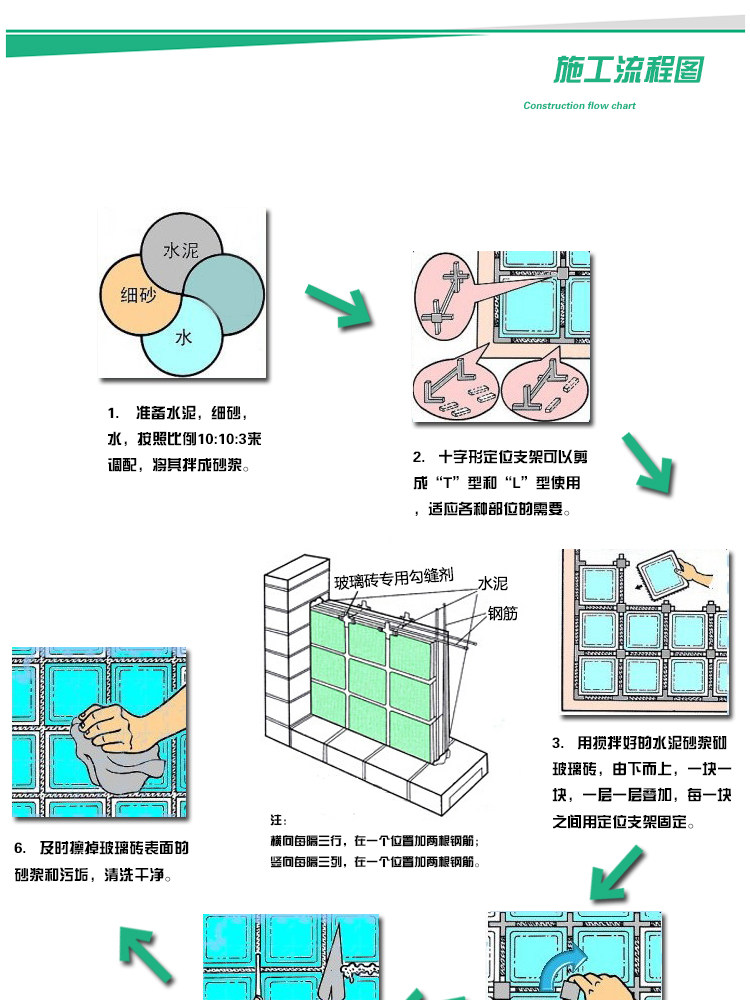 施工流程图

Construction flow chart

水泥
细砂
水

1. 准备水泥，细砂，水，按照比例10:10:3来调配，将其拌成砂浆。

2. 十字形定位支架可以剪成“T”型和“L”型使用，适应各种部位的需要。

玻璃砖专用勾缝剂
水泥
钢筋

注：
横向每隔三行，在一个位置加两根钢筋；
竖向每隔三列，在一个位置加两根钢筋。

3. 用搅拌好的水泥砂浆砌玻璃砖，由下而上，一块一块，一层一层叠加，每一块之间用定位支架固定。

6. 及时擦掉玻璃砖表面的砂浆和污垢，清洗干净。