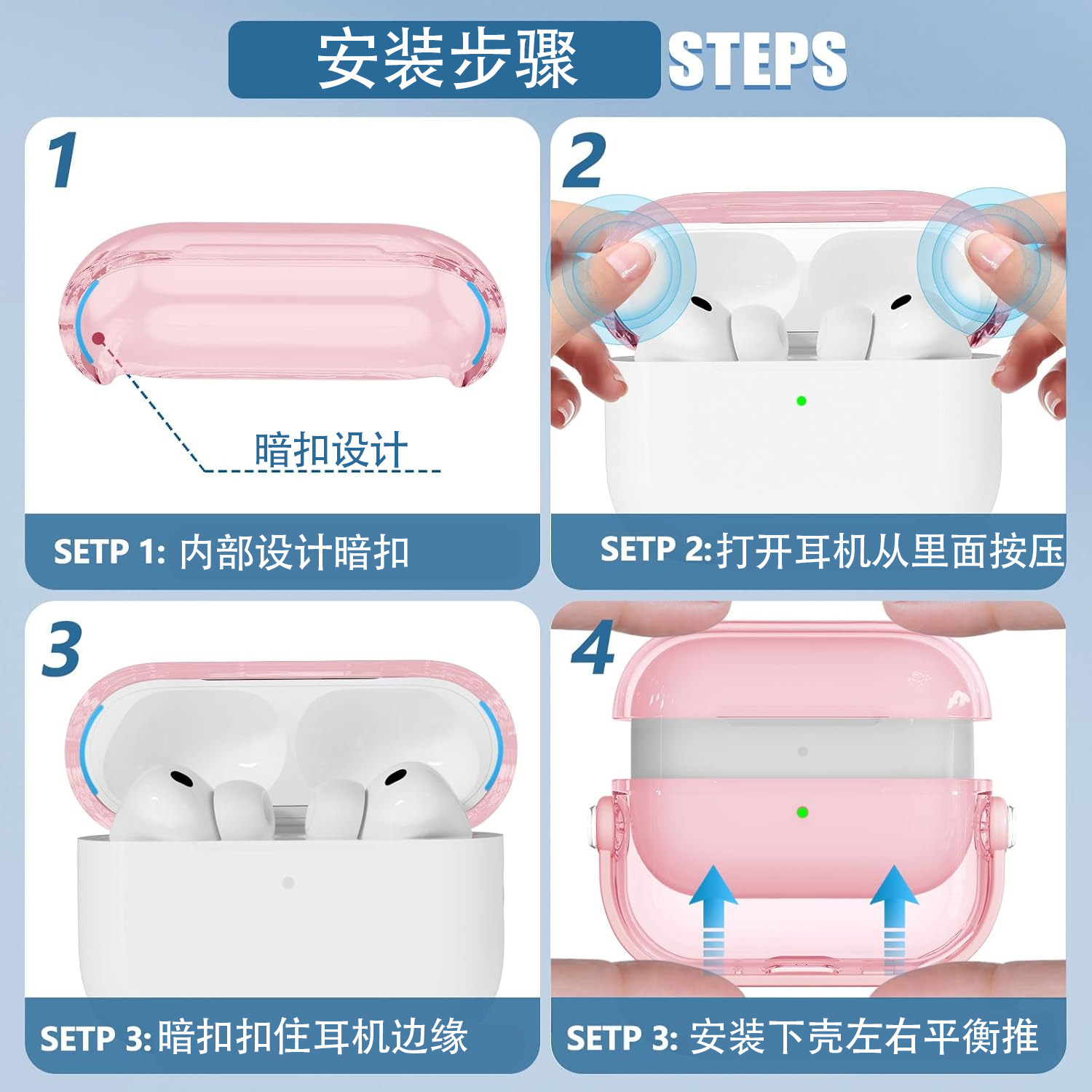 安装步骤 STEPS

1

暗扣设计

SETP 1: 内部设计暗扣

2

SETP 2:打开耳机从里面按压

3

SETP 3:暗扣扣住耳机边缘

4

SETP 3: 安装下壳左右平衡推