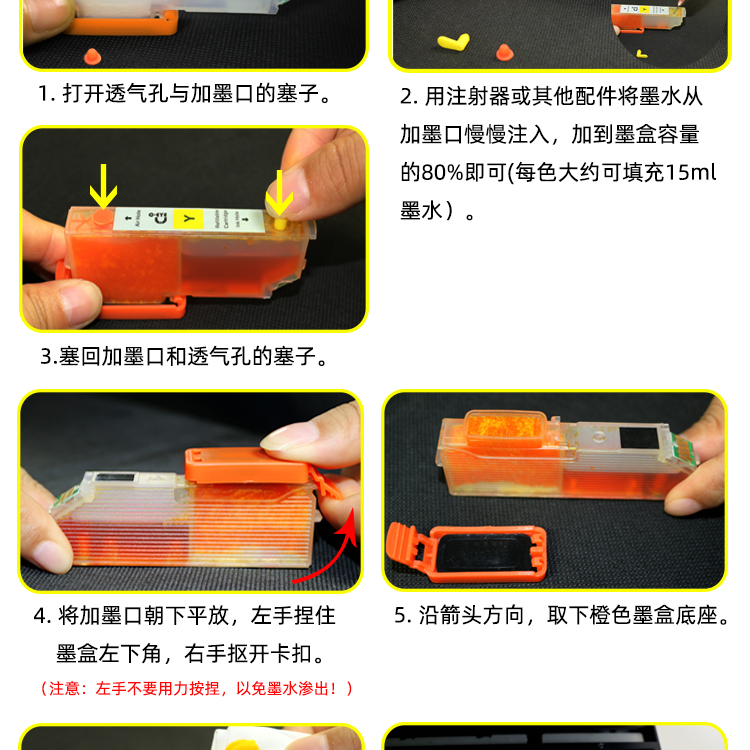 1. 打开透气孔与加墨口的塞子。

2. 用注射器或其他配件将墨水从加墨口慢慢注入，加到墨盒容量的80%即可(每色大约可填充15ml墨水）。

Y

3.塞回加墨口和透气孔的塞子。

4. 将加墨口朝下平放，左手捏住墨盒左下角，右手抠开卡扣。

（注意：左手不要用力按捏，以免墨水渗出！）

5. 沿箭头方向，取下橙色墨盒底座。