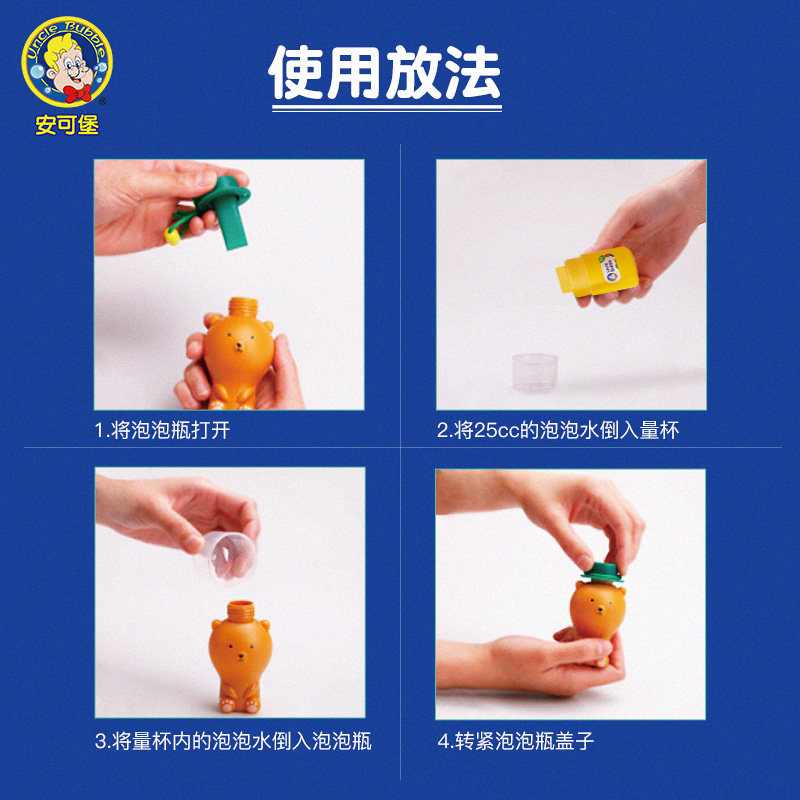 Uncle Bubble
安可堡

使用放法

1.将泡泡瓶打开

2.将25cc的泡泡水倒入量杯

3.将量杯内的泡泡水倒入泡泡瓶

4.转紧泡泡瓶盖子