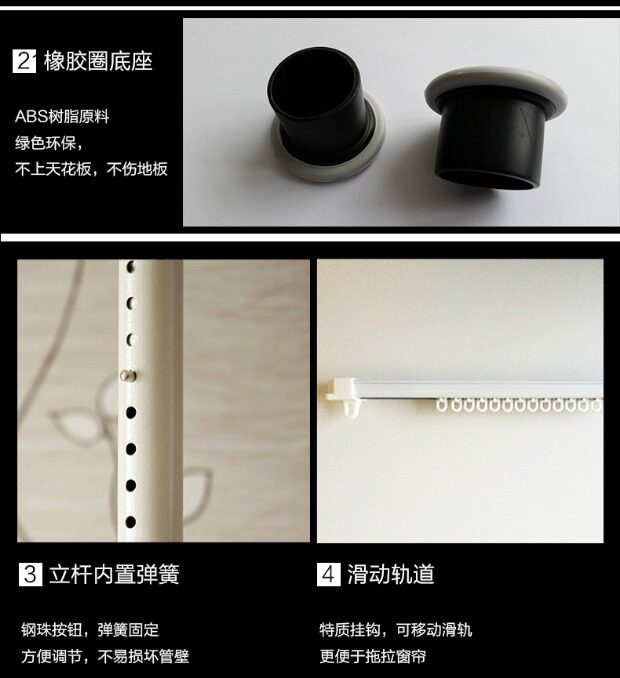 2 橡胶圈底座

ABS树脂原料
绿色环保，
不上天花板，不伤地板

3 立杆内置弹簧

钢珠按钮，弹簧固定
方便调节，不易损坏管壁

4 滑动轨道

特质挂钩，可移动滑轨
更便于拖拉窗帘