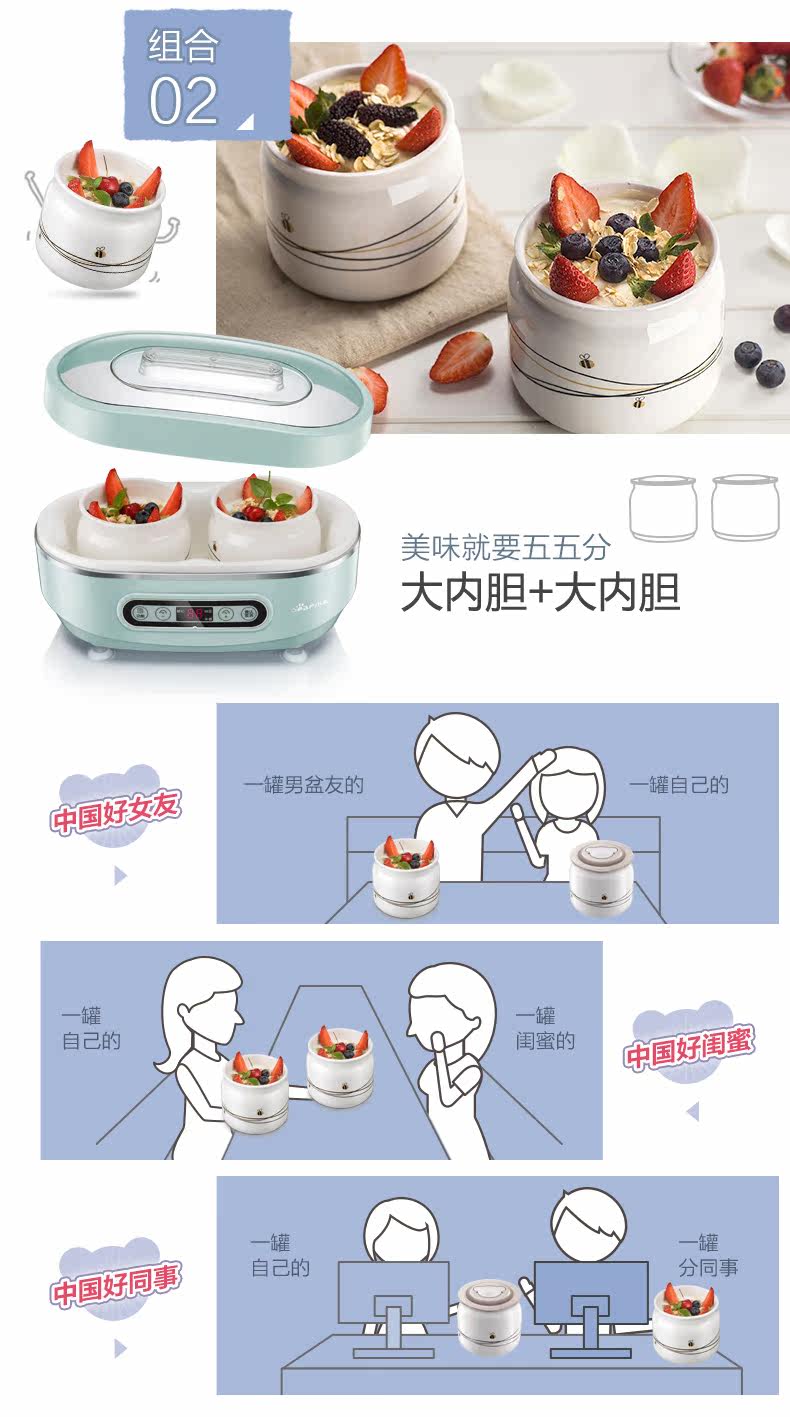 组合
02

美味就要五五分
大内胆+大内胆

中国好女友
一罐男盆友的
一罐自己的

一罐
自己的
一罐
闺蜜的
中国好闺蜜

中国好同事
一罐
自己的
一罐
分同事