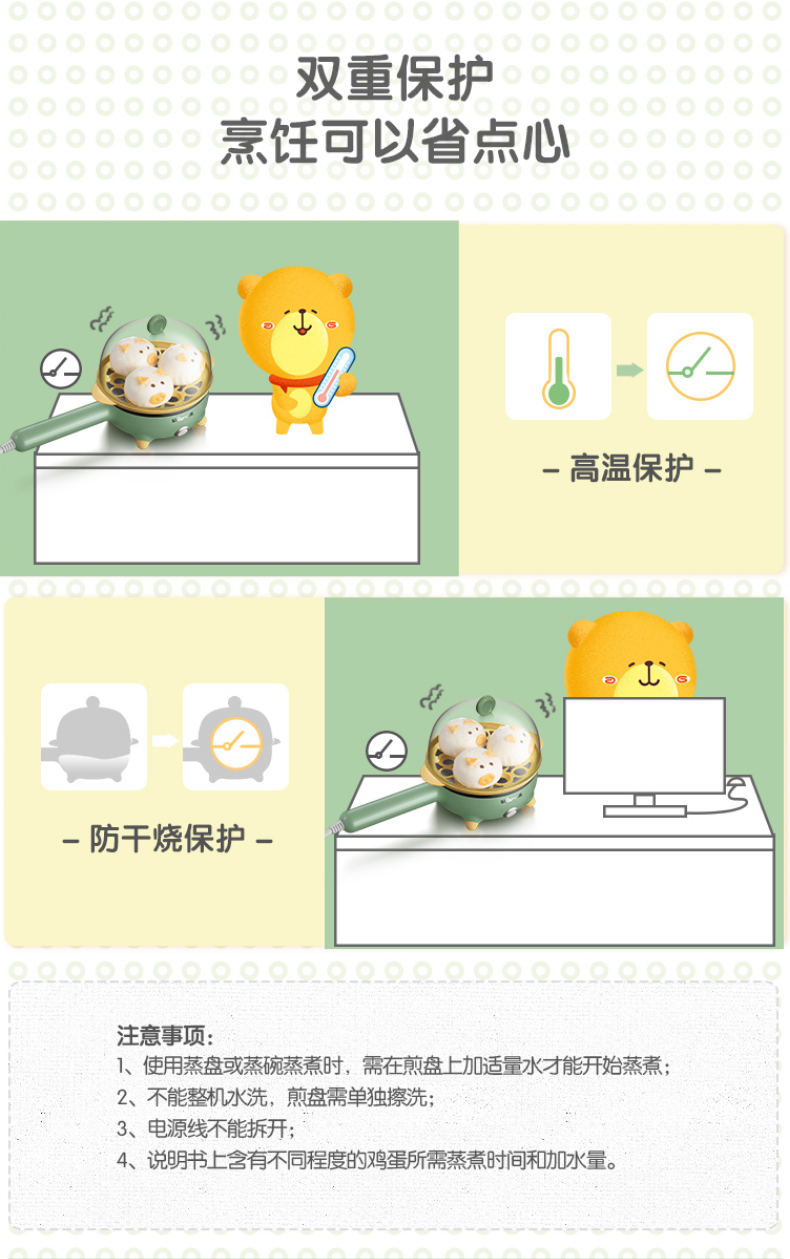 双重保护
烹饪可以省点心

– 高温保护 –

– 防干烧保护 –

注意事项：
1、使用蒸盘或蒸碗蒸煮时，需在煎盘上加适量水才能开始蒸煮；
2、不能整机水洗，煎盘需单独擦洗；
3、电源线不能拆开；
4、说明书上含有不同程度的鸡蛋所需蒸煮时间和加水量。