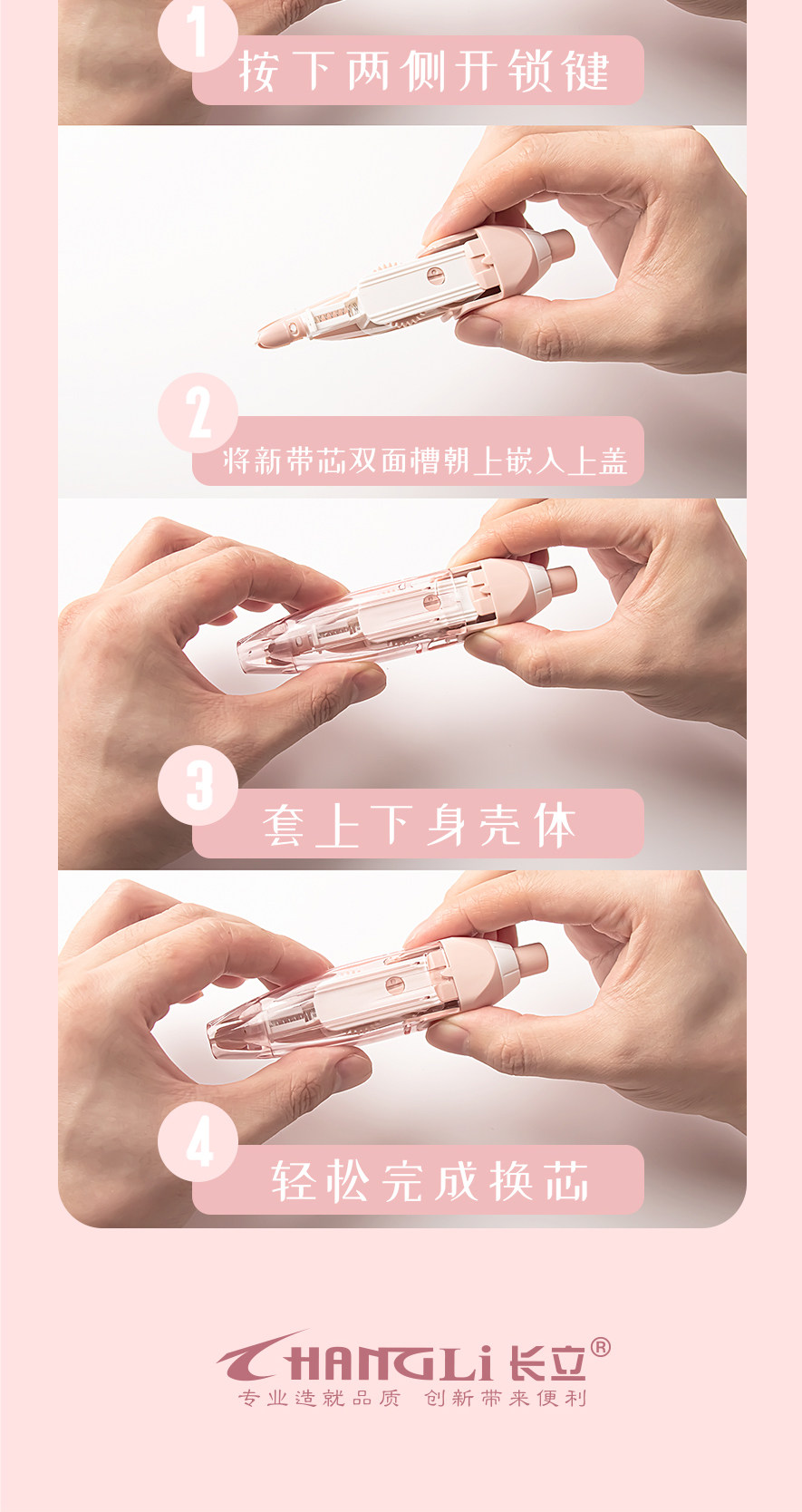 1
按下两侧开锁键

2
将新带芯双面槽朝上嵌入上盖

3
套上下身壳体

4
轻松完成换芯

CHANGLi 长立®
专业造就品质 创新带来便利