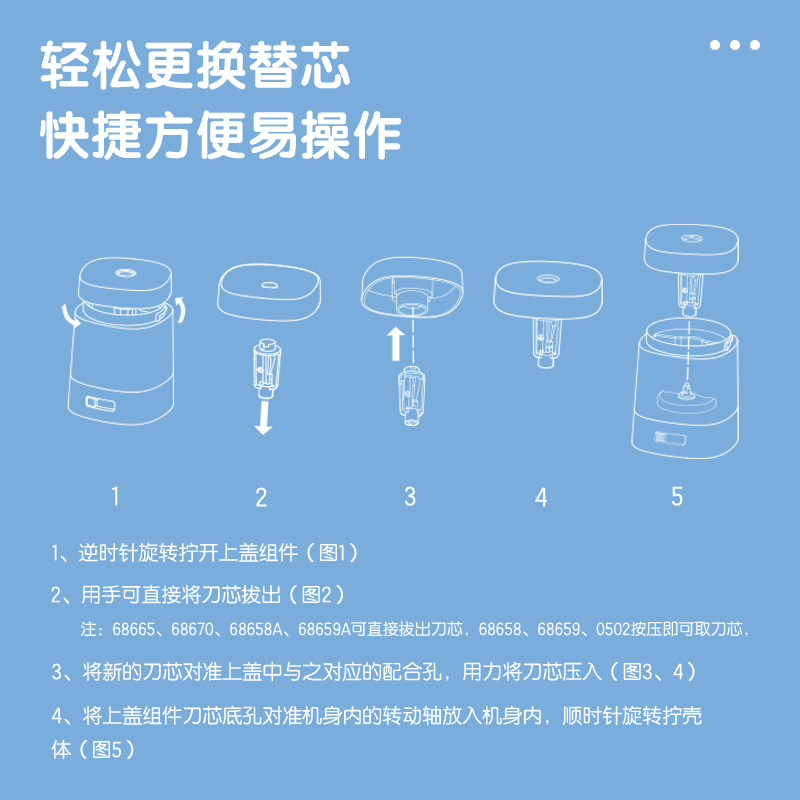 轻松更换替芯
快捷方便易操作

1　2　3　4　5

1、逆时针旋转拧开上盖组件（图1）

2、用手可直接将刀芯拔出（图2）

注：68665、68670、68658A、68659A可直接拔出刀芯，68658、68659、0502按压即可取刀芯，

3、将新的刀芯对准上盖中与之对应的配合孔，用力将刀芯压入（图3、4）

4、将上盖组件刀芯底孔对准机身内的转动轴放入机身内，顺时针旋转拧壳体（图5）