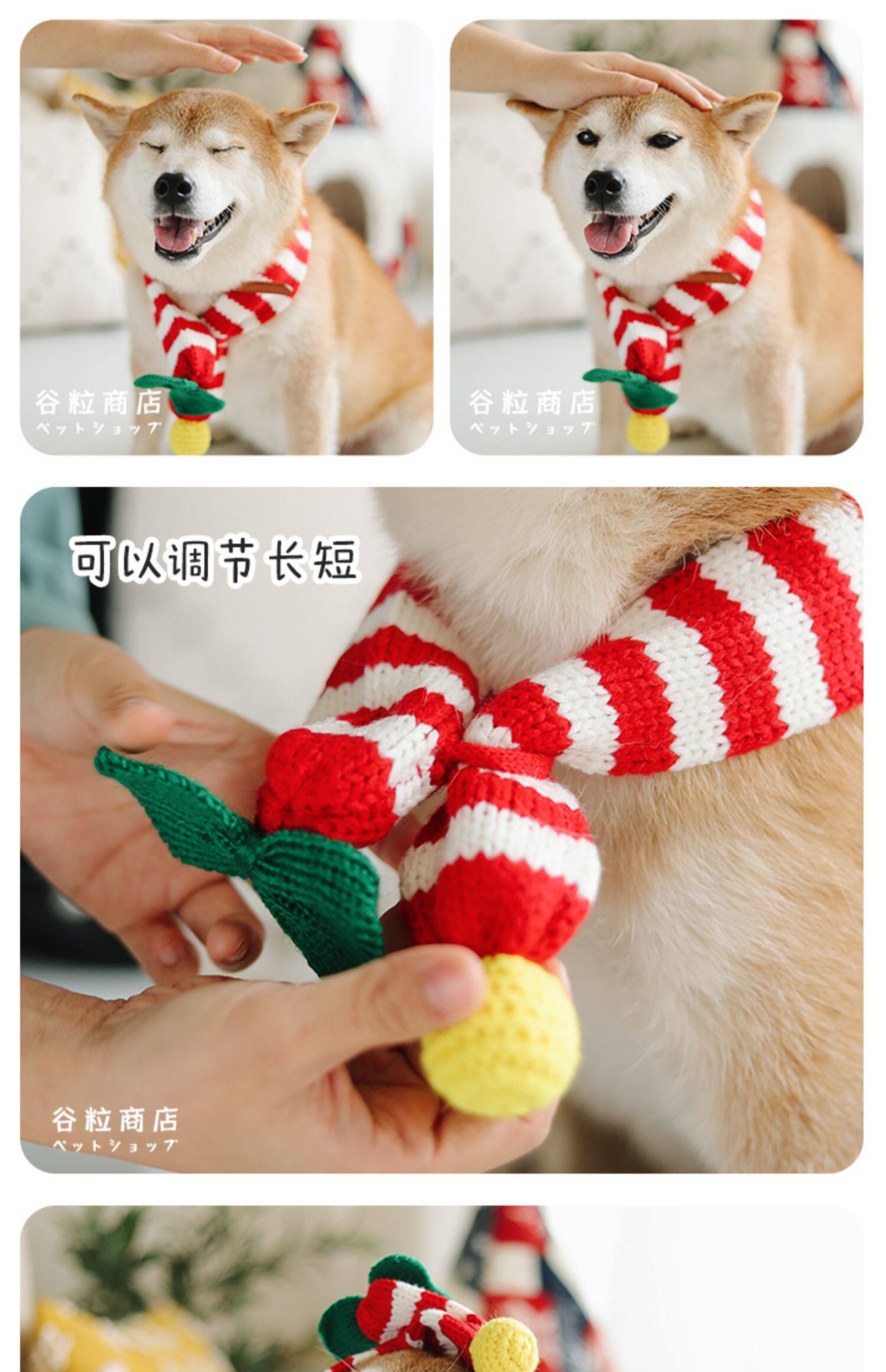 谷粒商店
ペットショップ

谷粒商店
ペットショップ

可以调节长短

谷粒商店
ペットショップ