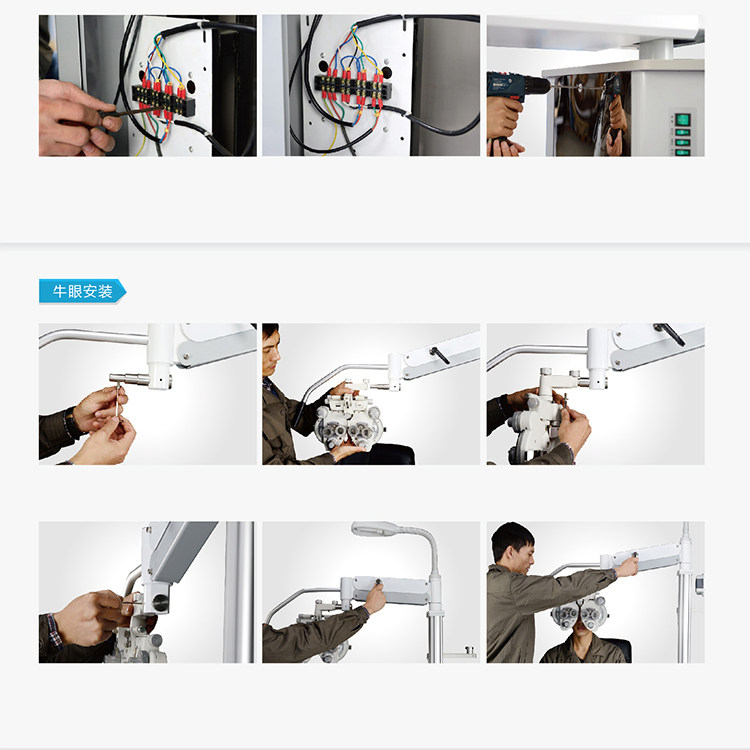 牛眼安装