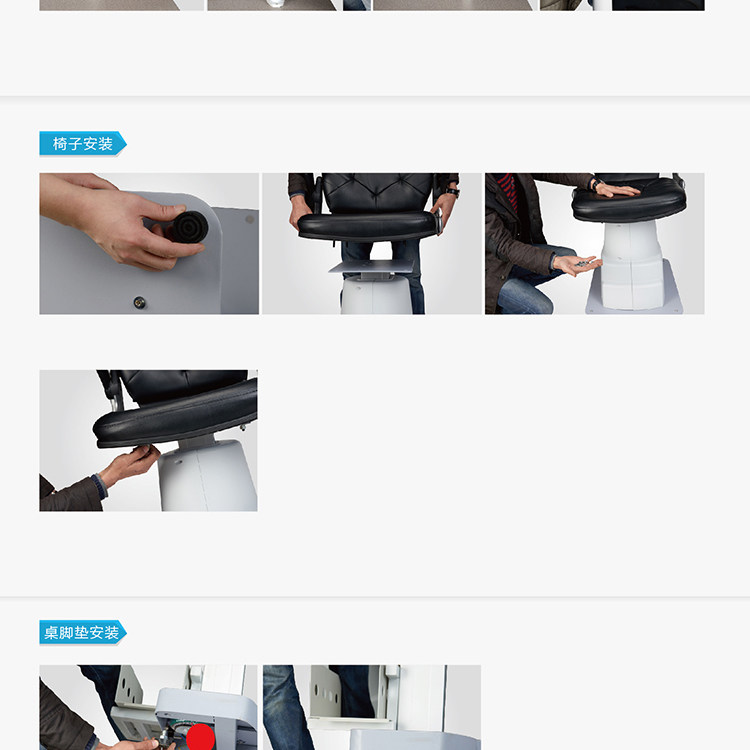 椅子安装

桌脚垫安装