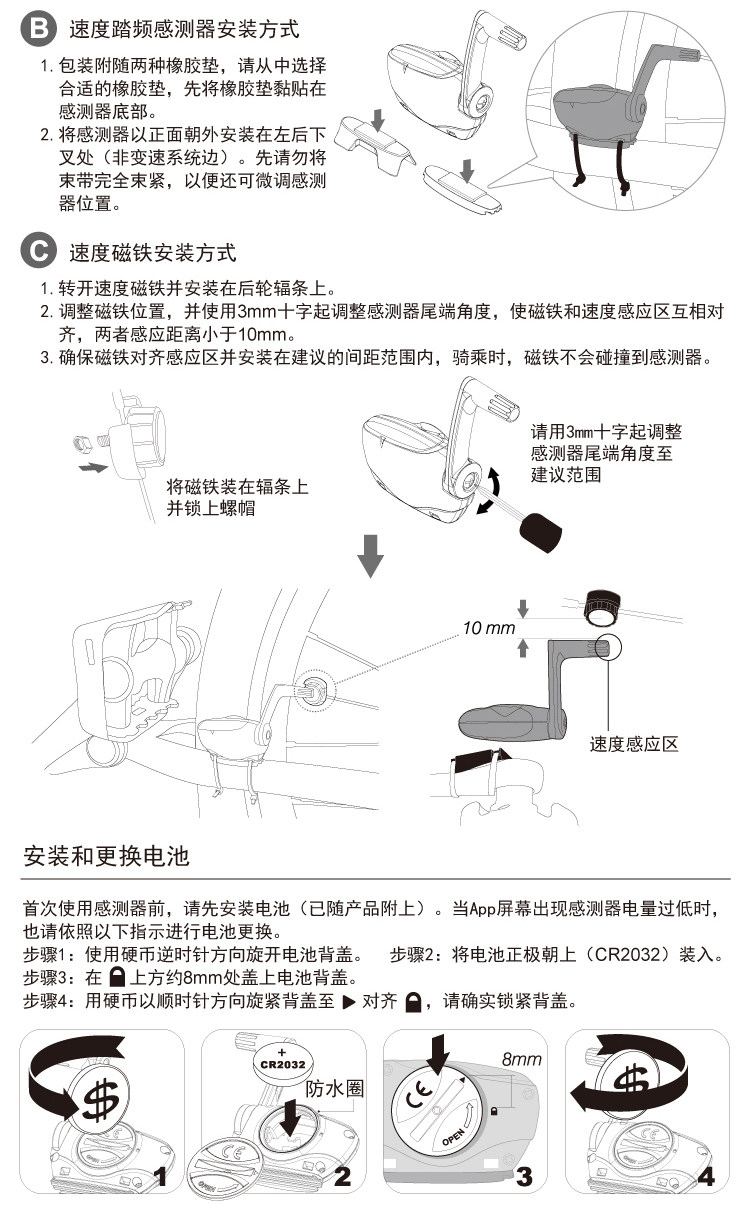 B 速度踏频感测器安装方式

1. 包装附随两种橡胶垫，请从中选择合适的橡胶垫，先将橡胶垫黏贴在感测器底部。
2. 将感测器以正面朝外安装在左后下叉处（非变速系统边）。先请勿将束带完全束紧，以便还可微调感测器位置。

C 速度磁铁安装方式

1. 转开速度磁铁并安装在后轮辐条上。
2. 调整磁铁位置，并使用3mm十字起调整感测器尾端角度，使磁铁和速度感应区互相对齐，两者感应距离小于10mm。
3. 确保磁铁对齐感应区并安装在建议的间距范围内，骑乘时，磁铁不会碰撞到感测器。

将磁铁装在辐条上并锁上螺帽

请用3mm十字起调整感测器尾端角度至建议范围

10 mm

速度感应区

安装和更换电池

首次使用感测器前，请先安装电池（已随产品附上）。当App屏幕出现感测器电量过低时，也请依照以下指示进行电池更换。
步骤1：使用硬币逆时针方向旋开电池背盖。　步骤2：将电池正极朝上（CR2032）装入。
步骤3：在 上方约8mm处盖上电池背盖。
步骤4：用硬币以顺时针方向旋紧背盖至 ▶ 对齐 ，请确实锁紧背盖。

$ 1

+ CR2032 防水圈 2

8mm CE OPEN 3

$ 4