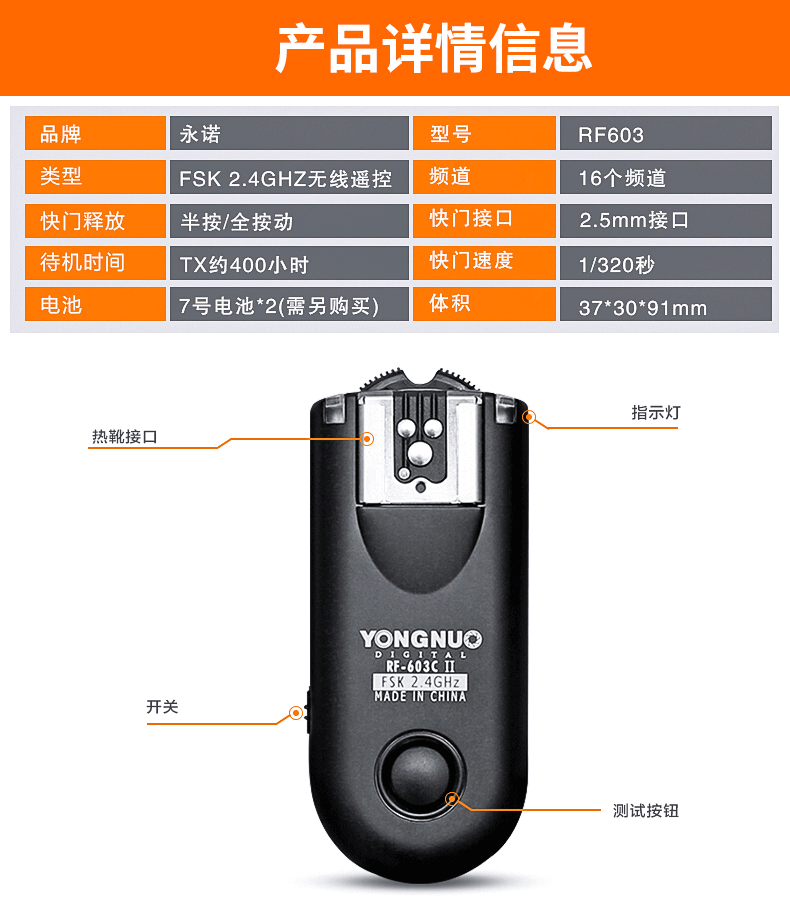 产品详情信息

| 品牌 | 永诺 | 型号 | RF603 |
|---|---|---|---|
| 类型 | FSK 2.4GHZ无线遥控 | 频道 | 16个频道 |
| 快门释放 | 半按/全按动 | 快门接口 | 2.5mm接口 |
| 待机时间 | TX约400小时 | 快门速度 | 1/320秒 |
| 电池 | 7号电池*2(需另购买) | 体积 | 37*30*91mm |

热靴接口

指示灯

YONGNUO
DIGITAL
RF-603C II
FSK 2.4GHz
MADE IN CHINA

开关

测试按钮