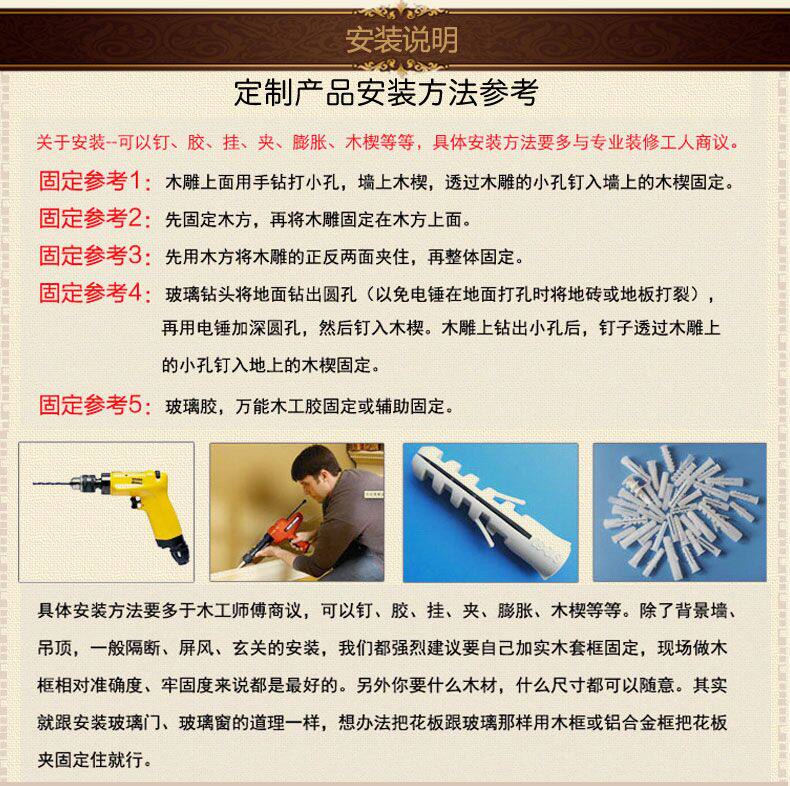 安装说明

定制产品安装方法参考

关于安装--可以钉、胶、挂、夹、膨胀、木楔等等，具体安装方法要多与专业装修工人商议。

固定参考1：木雕上面用手钻打小孔，墙上木楔，透过木雕的小孔钉入墙上的木楔固定。

固定参考2：先固定木方，再将木雕固定在木方上面。

固定参考3：先用木方将木雕的正反两面夹住，再整体固定。

固定参考4：玻璃钻头将地面钻出圆孔（以免电锤在地面打孔时将地砖或地板打裂），再用电锤加深圆孔，然后钉入木楔。木雕上钻出小孔后，钉子透过木雕上的小孔钉入地上的木楔固定。

固定参考5：玻璃胶，万能木工胶固定或辅助固定。

具体安装方法要多于木工师傅商议，可以钉、胶、挂、夹、膨胀、木楔等等。除了背景墙、吊顶，一般隔断、屏风、玄关的安装，我们都强烈建议要自己加实木套框固定，现场做木框相对准确度、牢固度来说都是最好的。另外你要什么木材，什么尺寸都可以随意。其实就跟安装玻璃门、玻璃窗的道理一样，想办法把花板跟玻璃那样用木框或铝合金框把花板夹固定住就行。