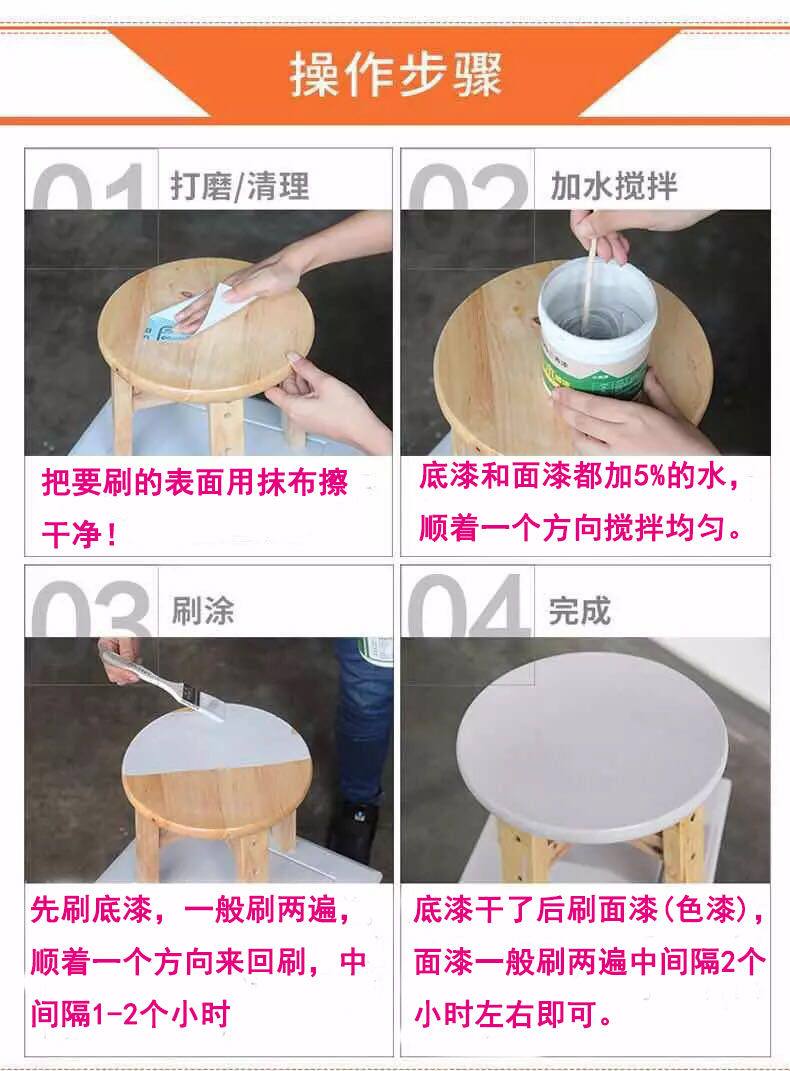 操作步骤

01 打磨/清理

把要刷的表面用抹布擦干净！

02 加水搅拌

底漆和面漆都加5%的水，顺着一个方向搅拌均匀。

03 刷涂

先刷底漆，一般刷两遍，顺着一个方向来回刷，中间隔1-2个小时

04 完成

底漆干了后刷面漆(色漆)，面漆一般刷两遍中间隔2个小时左右即可。