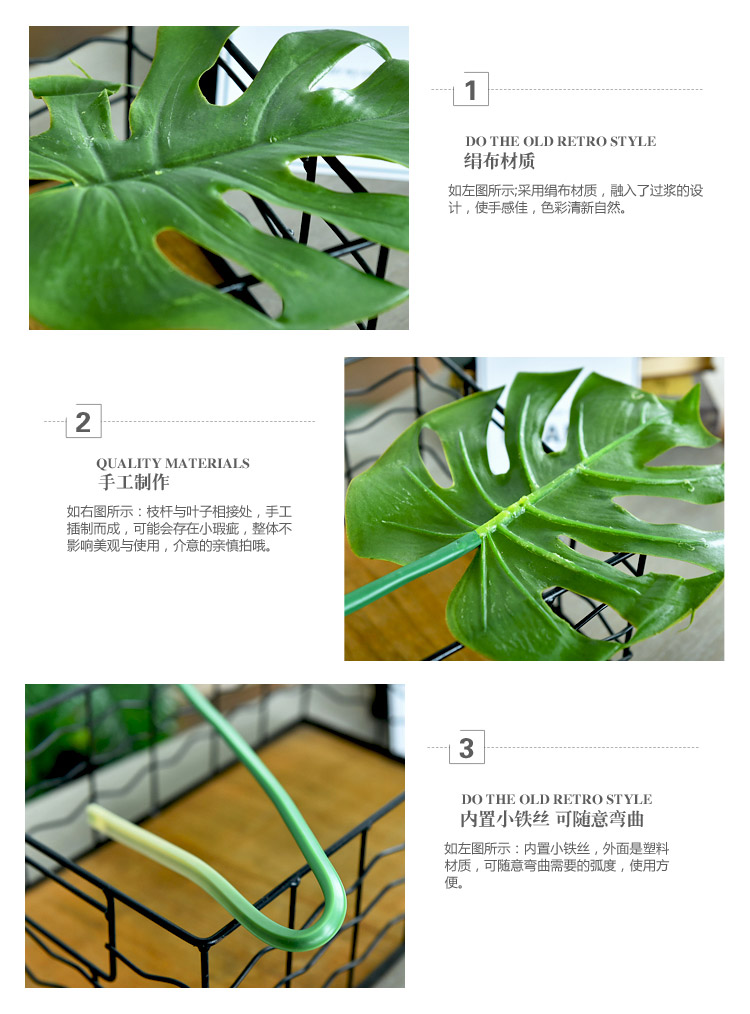 1

DO THE OLD RETRO STYLE
绢布材质

如左图所示;采用绢布材质，融入了过浆的设计，使手感佳，色彩清新自然。

2

QUALITY MATERIALS
手工制作

如右图所示：枝杆与叶子相接处，手工插制而成，可能会存在小瑕疵，整体不影响美观与使用，介意的亲慎拍哦。

3

DO THE OLD RETRO STYLE
内置小铁丝 可随意弯曲

如左图所示：内置小铁丝，外面是塑料材质，可随意弯曲需要的弧度，使用方便。