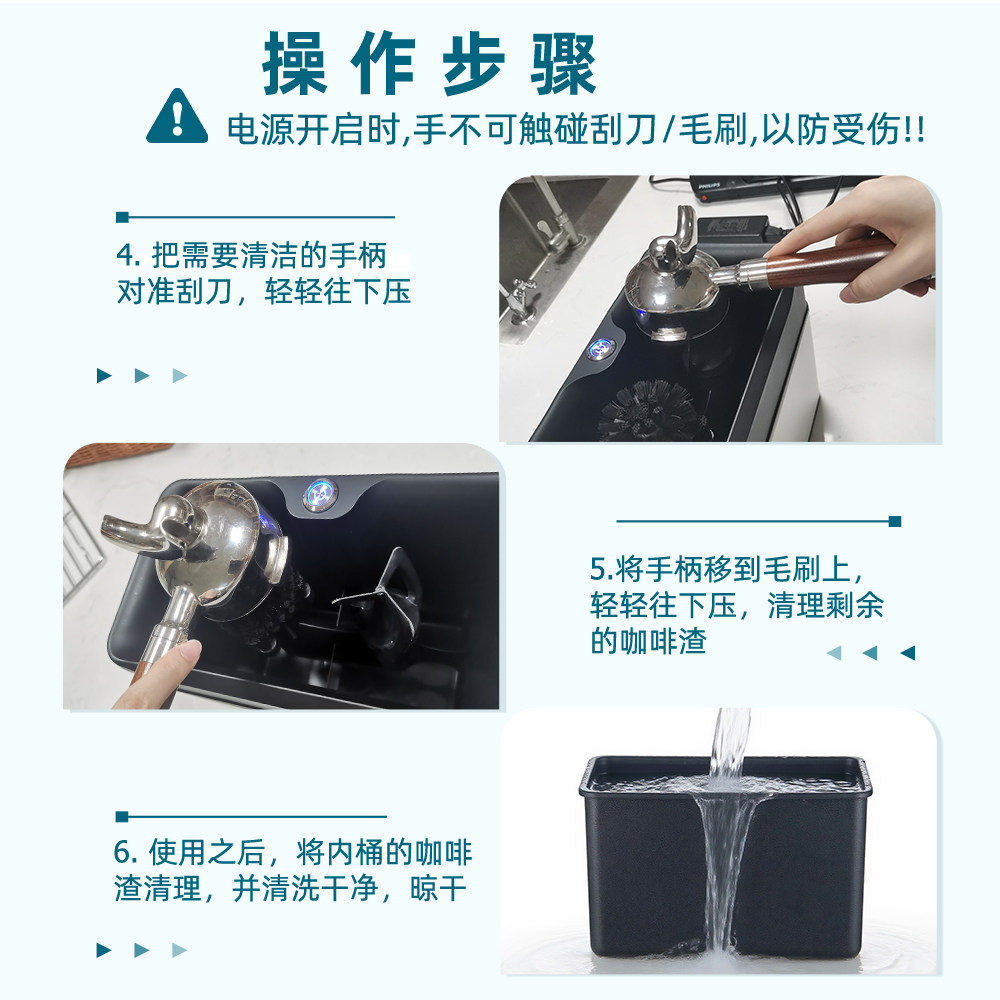 操作步骤

电源开启时,手不可触碰刮刀/毛刷,以防受伤!!

4. 把需要清洁的手柄对准刮刀，轻轻往下压

PHILIPS

5.将手柄移到毛刷上，轻轻往下压，清理剩余的咖啡渣

6. 使用之后，将内桶的咖啡渣清理，并清洗干净，晾干