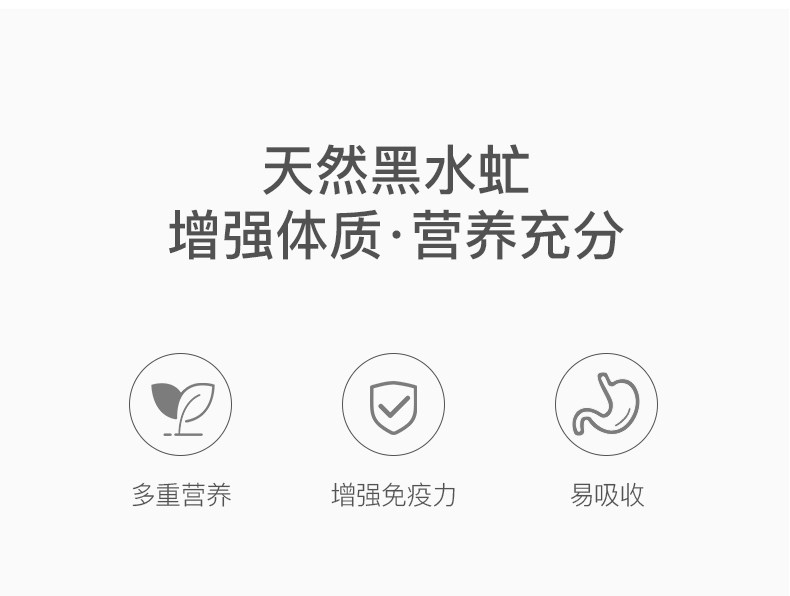 天然黑水虻
增强体质·营养充分

多重营养

增强免疫力

易吸收