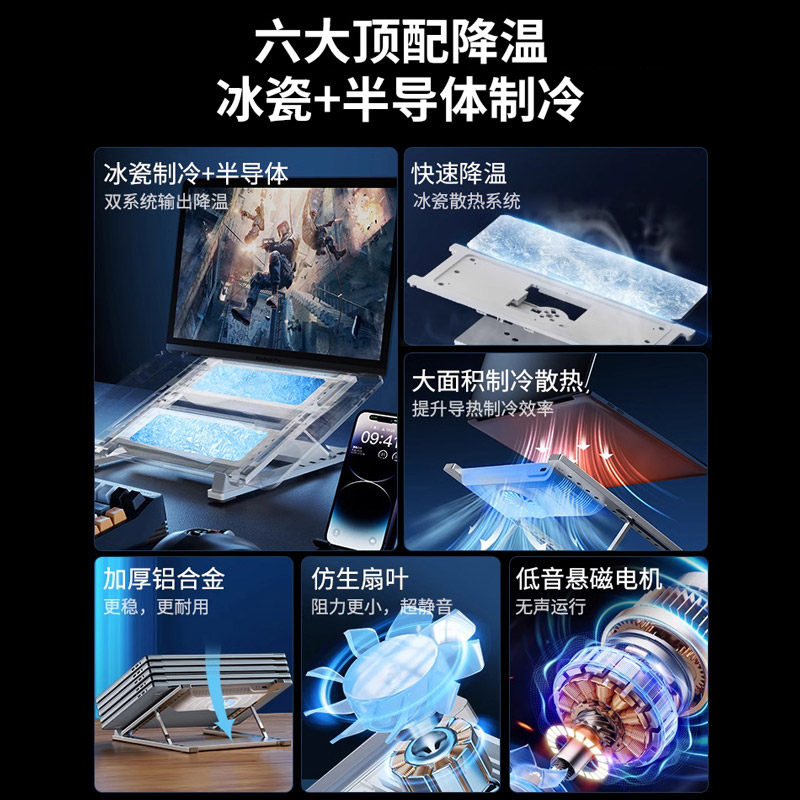 六大顶配降温
冰瓷+半导体制冷

冰瓷制冷+半导体
双系统输出降温

09:41

快速降温
冰瓷散热系统

大面积制冷散热
提升导热制冷效率

加厚铝合金
更稳，更耐用

仿生扇叶
阻力更小，超静音

低音悬磁电机
无声运行