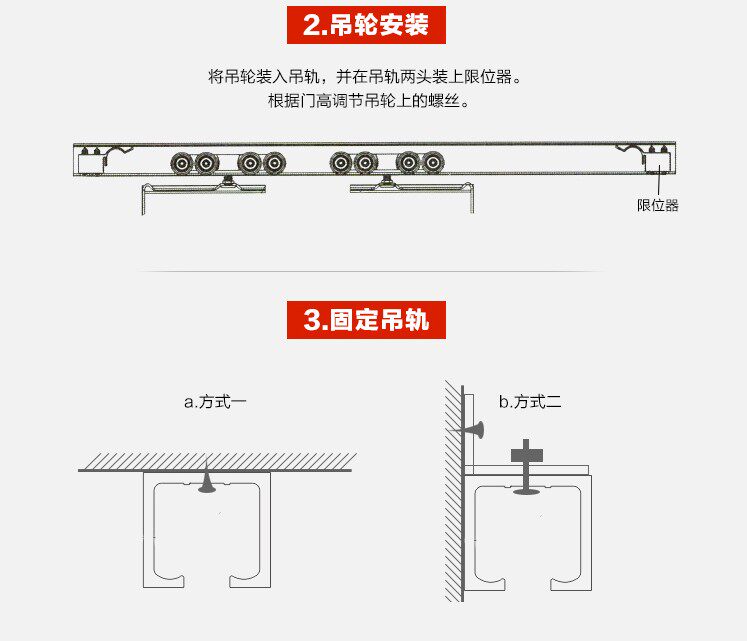 2.吊轮安装

将吊轮装入吊轨，并在吊轨两头装上限位器。
根据门高调节吊轮上的螺丝。

限位器

3.固定吊轨

a.方式一

b.方式二