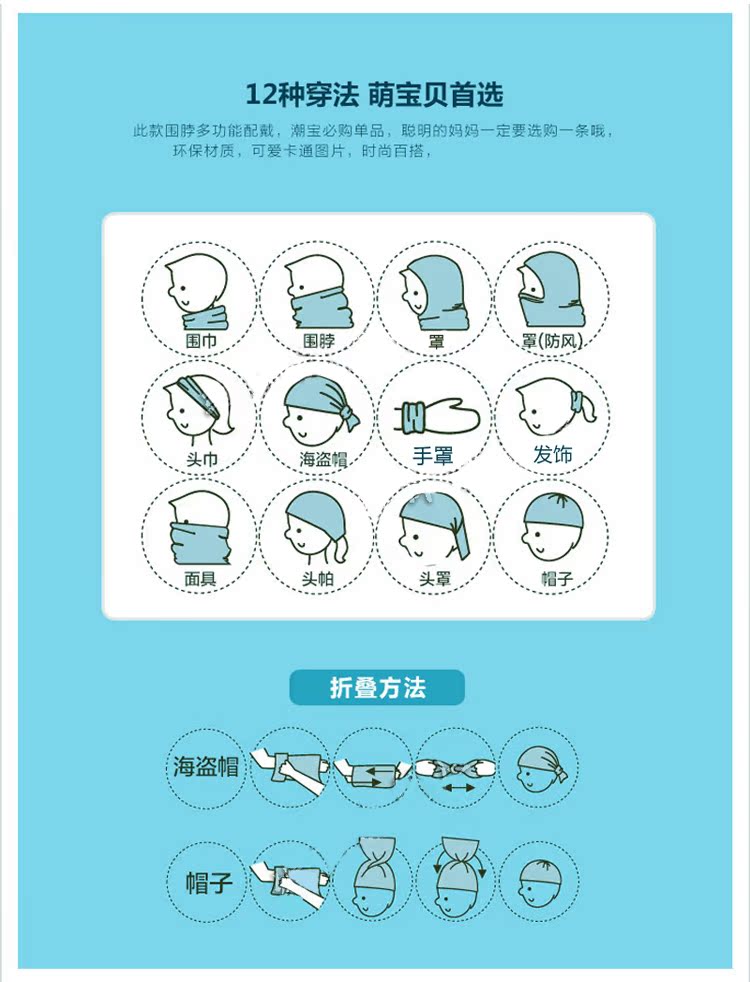 12种穿法 萌宝贝首选

此款围脖多功能配戴，潮宝必购单品，聪明的妈妈一定要选购一条哦，环保材质，可爱卡通图片，时尚百搭，

围巾
围脖
罩
罩(防风)
头巾
海盗帽
手罩
发饰
面具
头帕
头罩
帽子

折叠方法

海盗帽

帽子