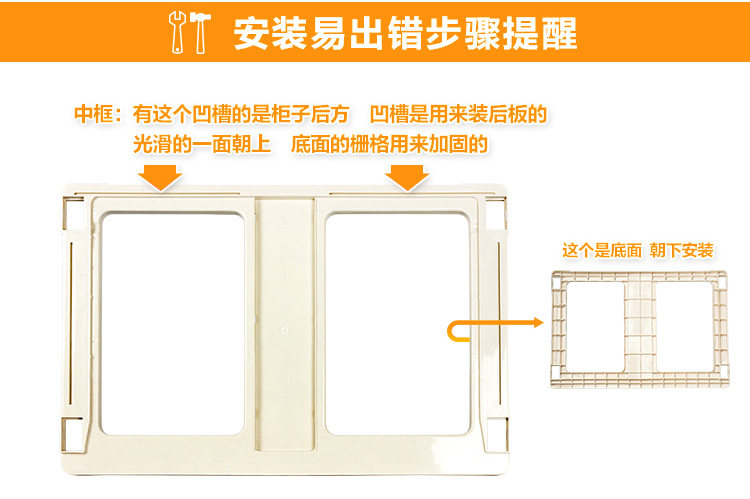 安装易出错步骤提醒

中框：有这个凹槽的是柜子后方 凹槽是用来装后板的
光滑的一面朝上 底面的栅格用来加固的

这个是底面 朝下安装