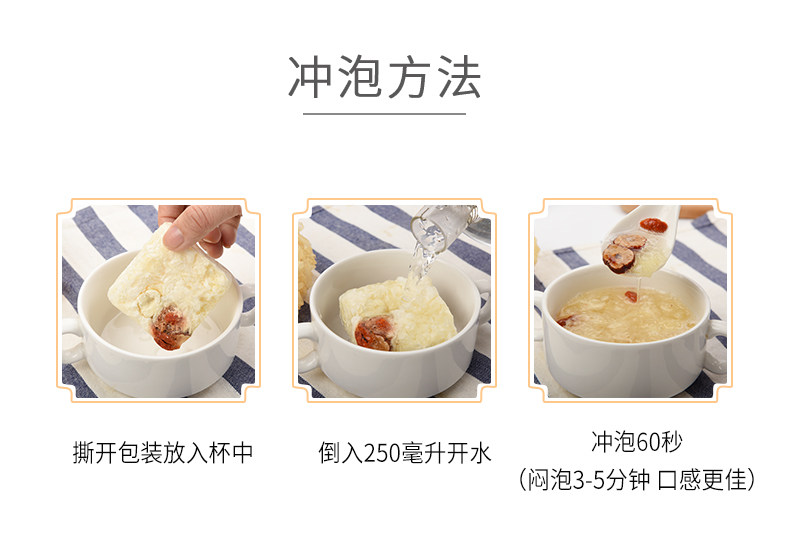 冲泡方法

撕开包装放入杯中

倒入250毫升开水

冲泡60秒
（闷泡3-5分钟 口感更佳）