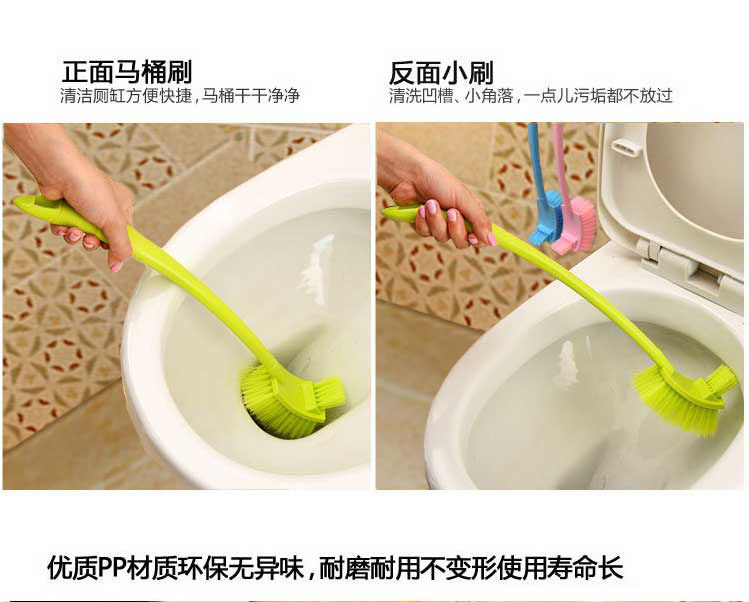 正面马桶刷
清洁厕缸方便快捷，马桶干干净净

反面小刷
清洗凹槽、小角落，一点儿污垢都不放过

优质PP材质环保无异味，耐磨耐用不变形使用寿命长