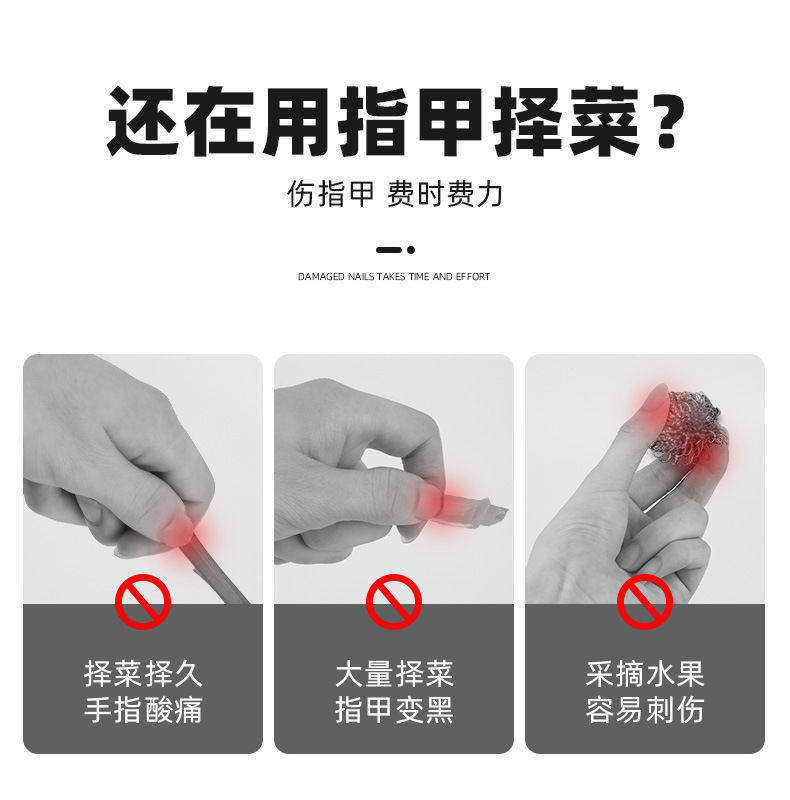 还在用指甲择菜？

伤指甲 费时费力

DAMAGED NAILS TAKES TIME AND EFFORT

择菜择久
手指酸痛

大量择菜
指甲变黑

采摘水果
容易刺伤