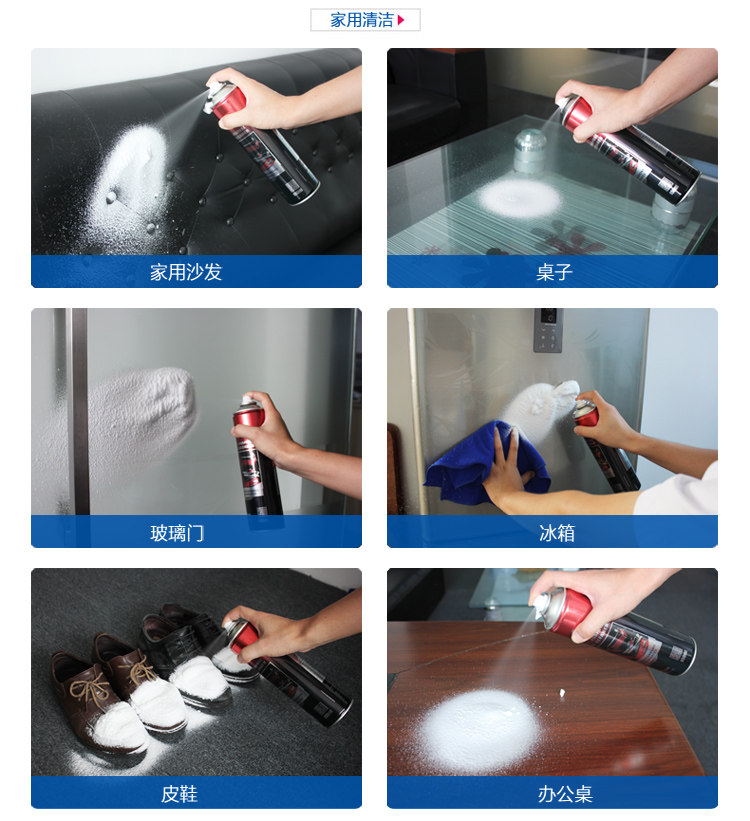 家用清洁

家用沙发

桌子

玻璃门

冰箱

皮鞋

办公桌