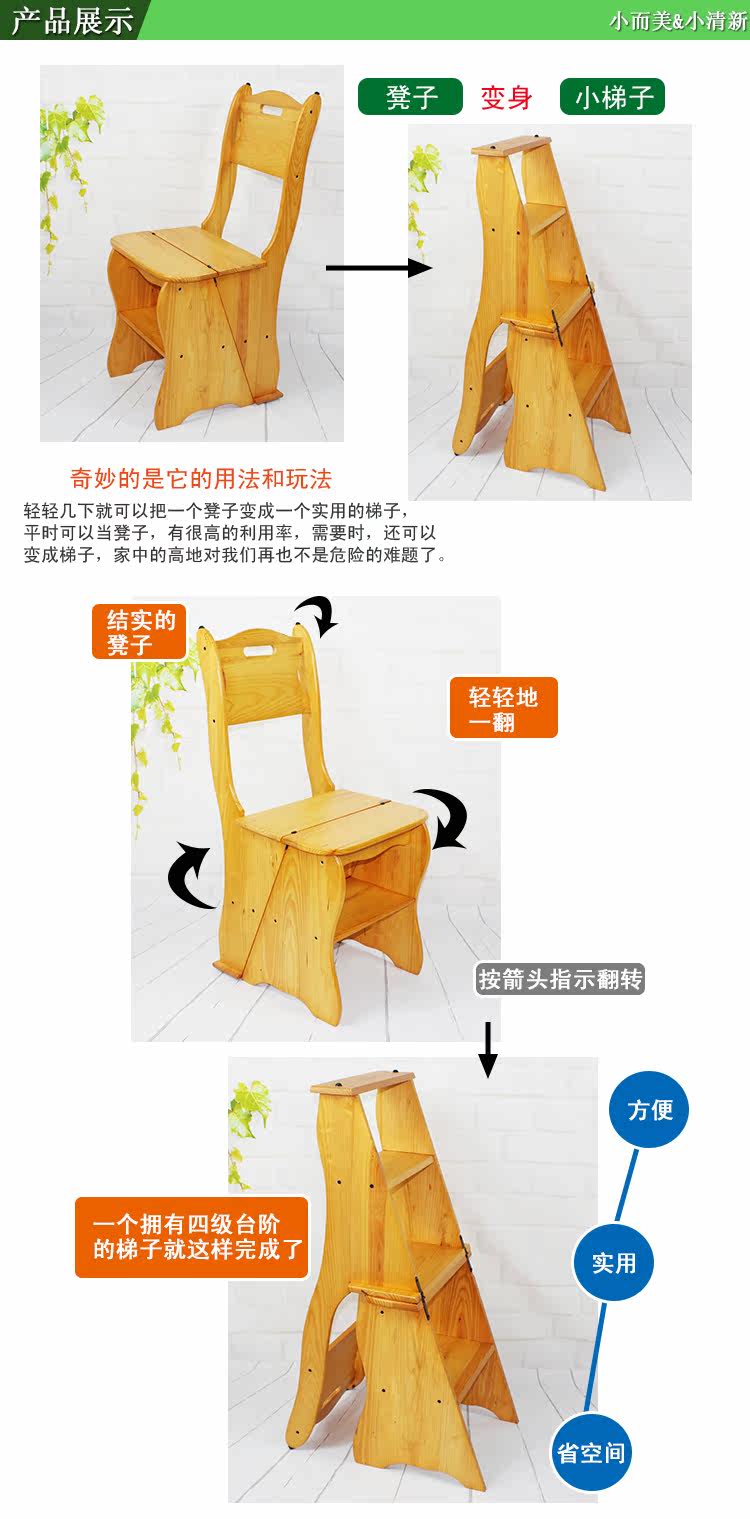 产品展示

小而美&小清新

凳子 变身 小梯子

奇妙的是它的用法和玩法

轻轻几下就可以把一个凳子变成一个实用的梯子，平时可以当凳子，有很高的利用率，需要时，还可以变成梯子，家中的高地对我们再也不是危险的难题了。

结实的凳子

轻轻地一翻

按箭头指示翻转

一个拥有四级台阶的梯子就这样完成了

方便

实用

省空间