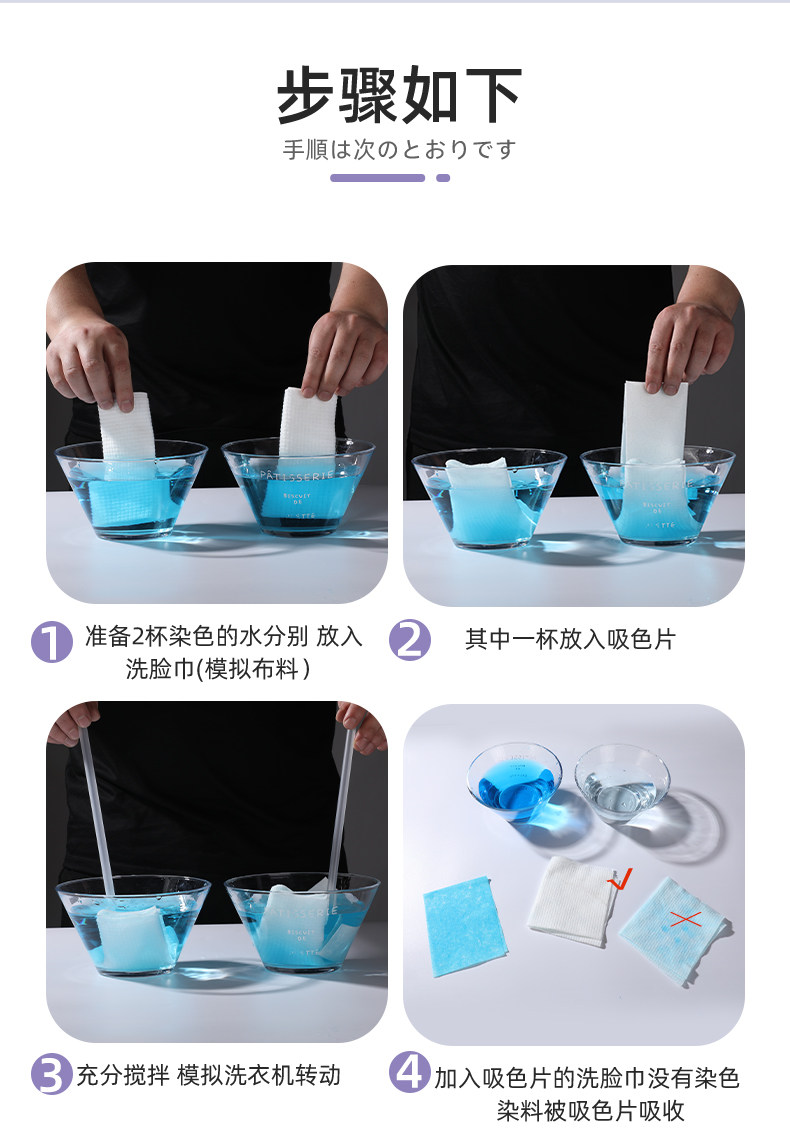 步骤如下
手順は次のとおりです

PÂTISSERIE

1 准备2杯染色的水分别 放入洗脸巾(模拟布料）

2 其中一杯放入吸色片

3 充分搅拌 模拟洗衣机转动

4 加入吸色片的洗脸巾没有染色 染料被吸色片吸收