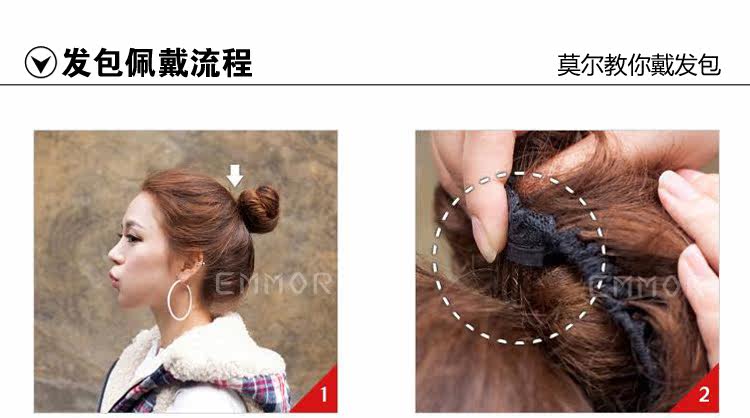 发包佩戴流程

莫尔教你戴发包

EMMOR

1

EMMOR

2