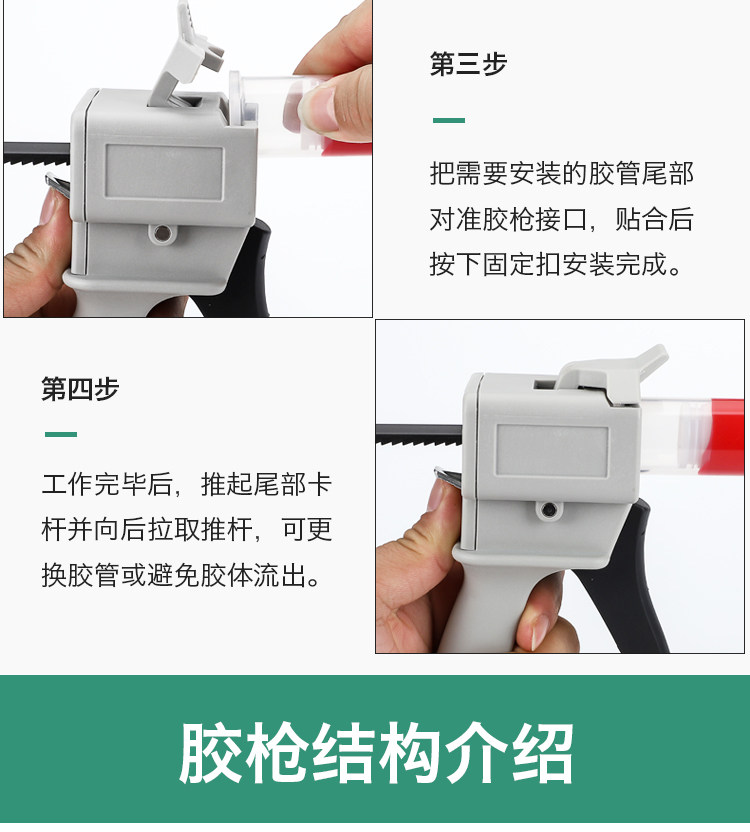 第三步

把需要安装的胶管尾部对准胶枪接口，贴合后按下固定扣安装完成。

第四步

工作完毕后，推起尾部卡杆并向后拉取推杆，可更换胶管或避免胶体流出。

胶枪结构介绍