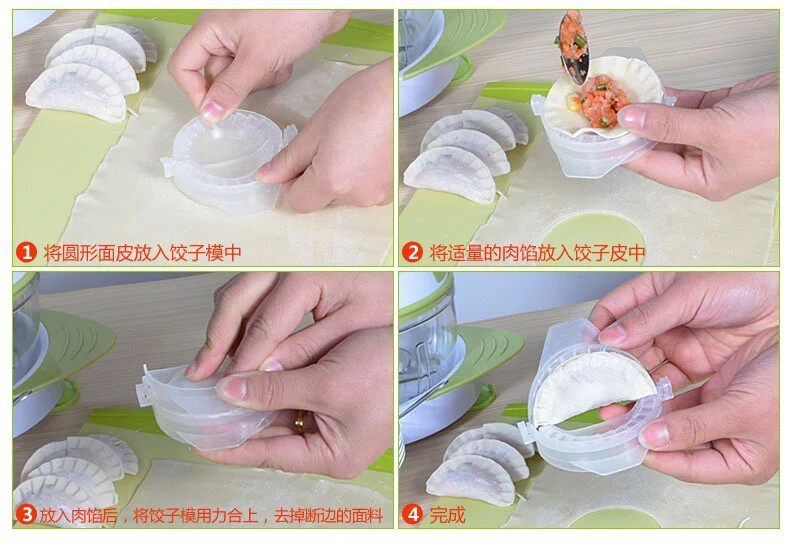 1 将圆形面皮放入饺子模中

2 将适量的肉馅放入饺子皮中

3 放入肉馅后，将饺子模用力合上，去掉断边的面料

4 完成