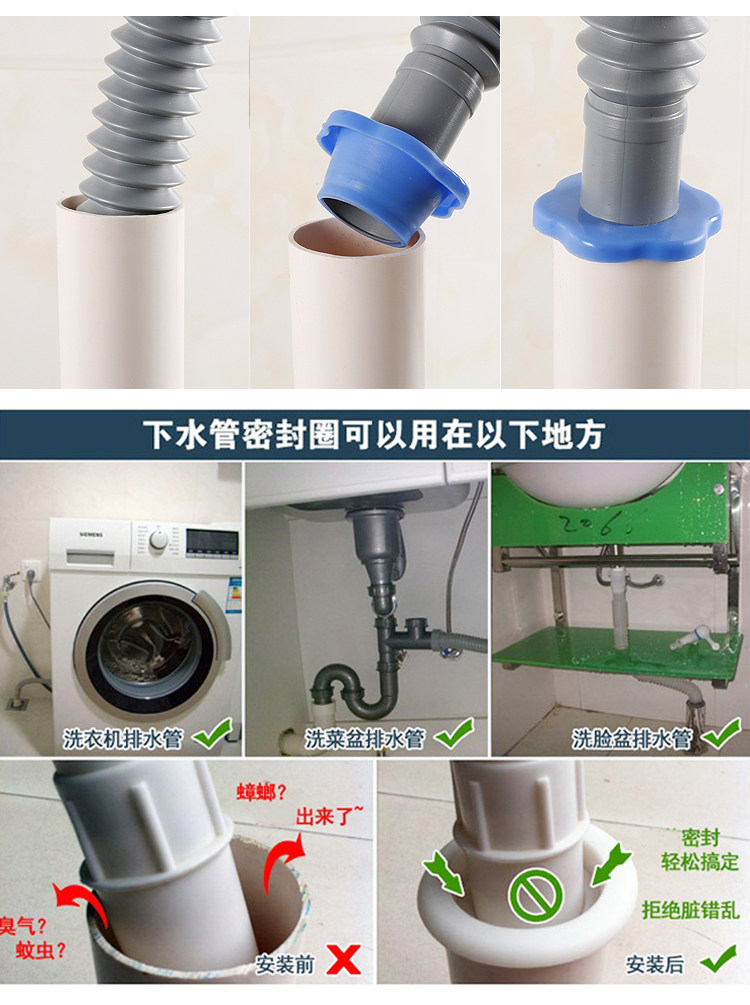 下水管密封圈可以用在以下地方

SIEMENS

洗衣机排水管

洗菜盆排水管

洗脸盆排水管

蟑螂？
出来了~

臭气？
蚊虫？

安装前

密封
轻松搞定

拒绝脏错乱

安装后