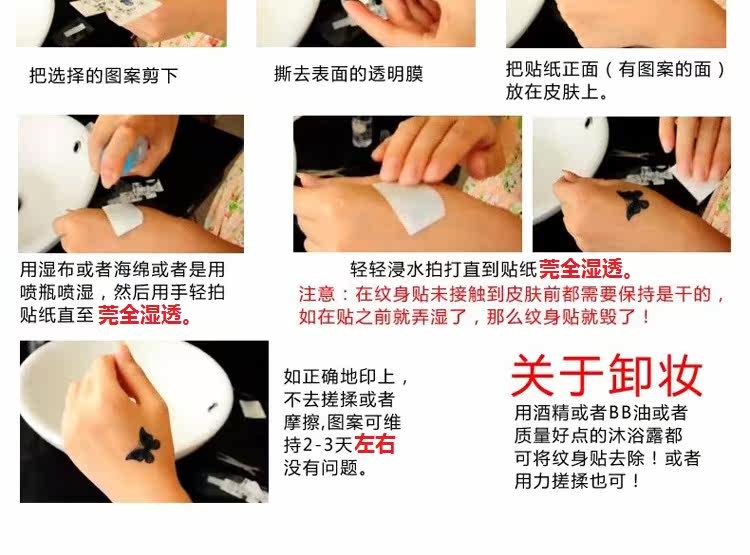 把选择的图案剪下

撕去表面的透明膜

把贴纸正面（有图案的面）放在皮肤上。

用湿布或者海绵或者是用喷瓶喷湿，然后用手轻拍贴纸直至完全湿透。

轻轻浸水拍打直到贴纸完全湿透。

注意：在纹身贴未接触到皮肤前都需要保持是干的，如在贴之前就弄湿了，那么纹身贴就毁了！

如正确地印上，不去搓揉或者摩擦,图案可维持2-3天左右没有问题。

关于卸妆

用酒精或者BB油或者质量好点的沐浴露都可将纹身贴去除！或者用力搓揉也可！