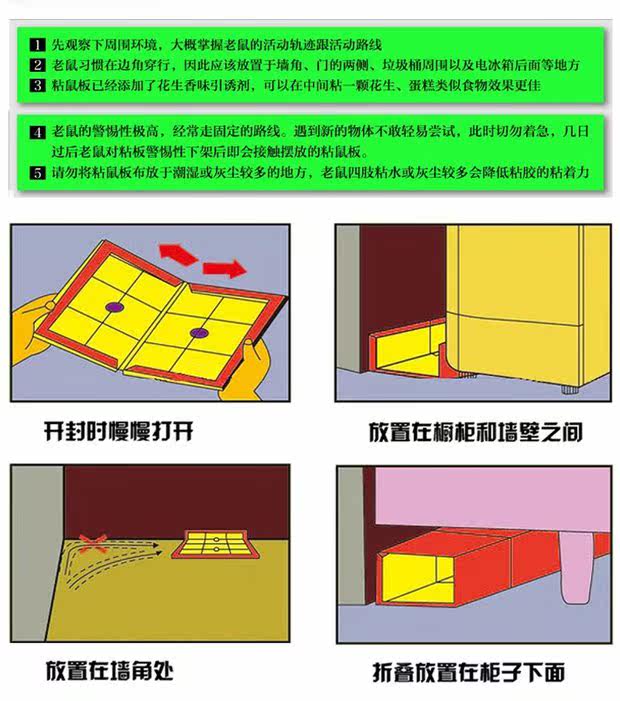 1 先观察下周围环境，大概掌握老鼠的活动轨迹跟活动路线
2 老鼠习惯在边角穿行，因此应该放置于墙角、门的两侧、垃圾桶周围以及电冰箱后面等地方
3 粘鼠板已经添加了花生香味引诱剂，可以在中间粘一颗花生、蛋糕类似食物效果更佳

4 老鼠的警惕性极高，经常走固定的路线。遇到新的物体不敢轻易尝试，此时切勿着急，几日过后老鼠对粘板警惕性下架后即会接触摆放的粘鼠板。
5 请勿将粘鼠板布放于潮湿或灰尘较多的地方，老鼠四肢粘水或灰尘较多会降低粘胶的粘着力

开封时慢慢打开

放置在橱柜和墙壁之间

放置在墙角处

折叠放置在柜子下面