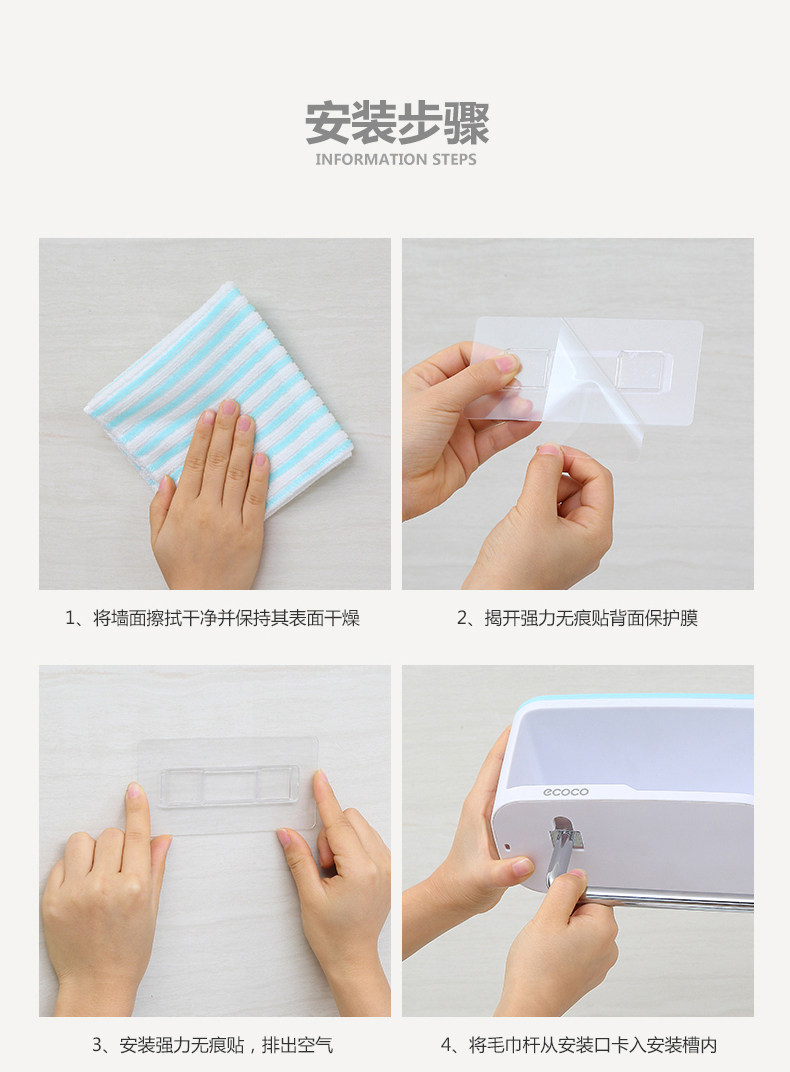 安装步骤
INFORMATION STEPS

1、将墙面擦拭干净并保持其表面干燥

2、揭开强力无痕贴背面保护膜

3、安装强力无痕贴，排出空气

ecoco

4、将毛巾杆从安装口卡入安装槽内