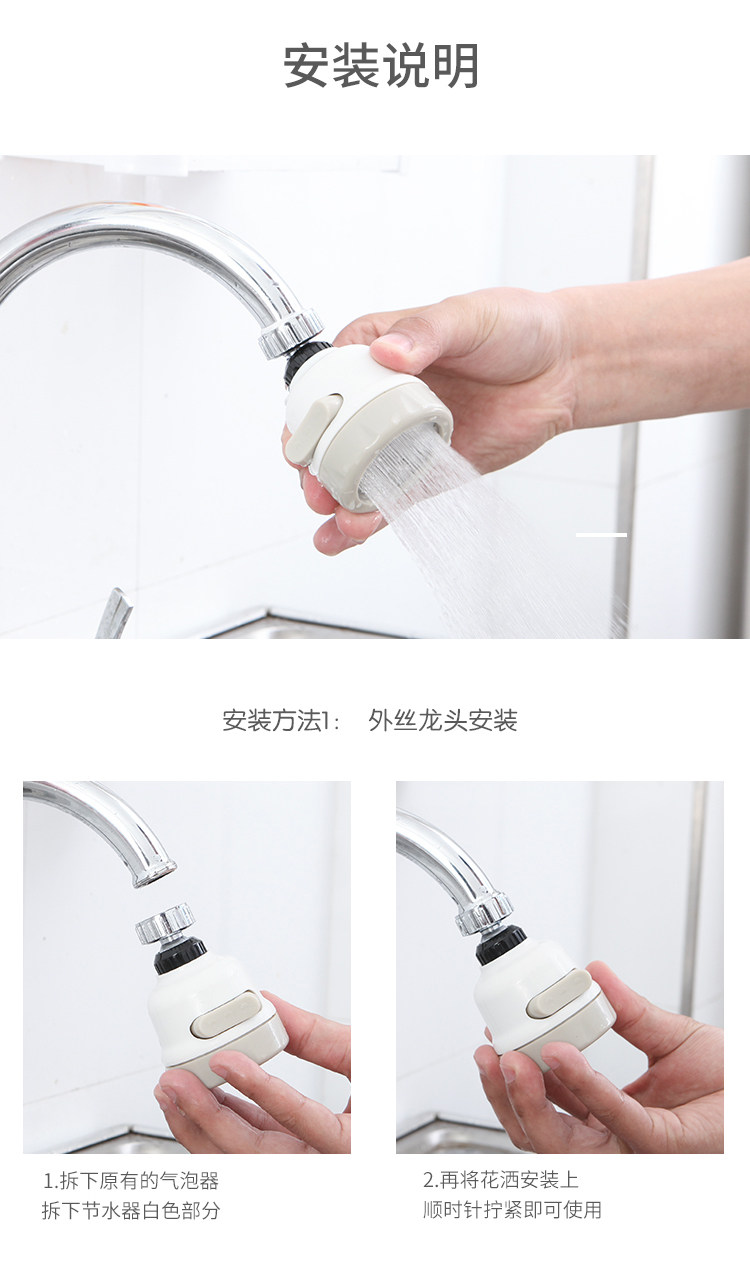 安装说明

安装方法1：　外丝龙头安装

1.拆下原有的气泡器
拆下节水器白色部分

2.再将花洒安装上
顺时针拧紧即可使用