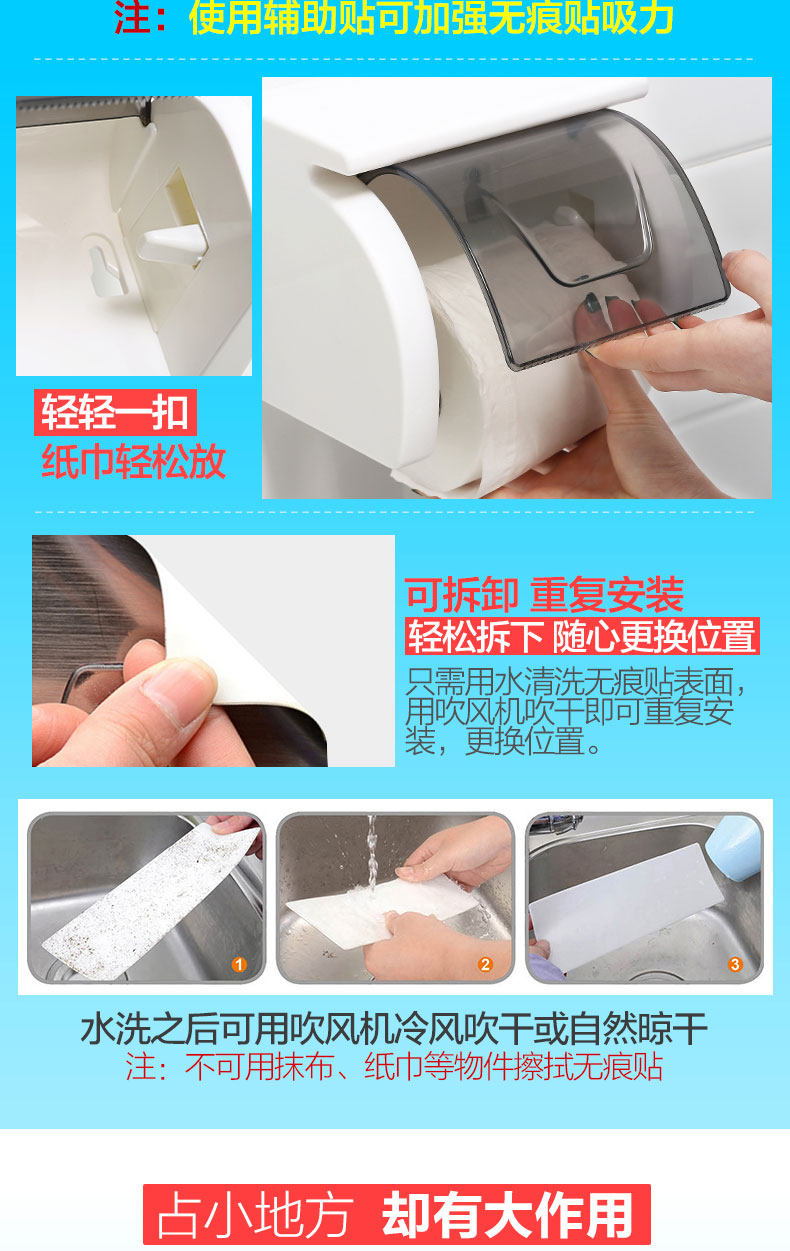 注：使用辅助贴可加强无痕贴吸力

轻轻一扣
纸巾轻松放

可拆卸 重复安装
轻松拆下 随心更换位置
只需用水清洗无痕贴表面，用吹风机吹干即可重复安装，更换位置。

1
2
3

水洗之后可用吹风机冷风吹干或自然晾干
注：不可用抹布、纸巾等物件擦拭无痕贴

占小地方 却有大作用