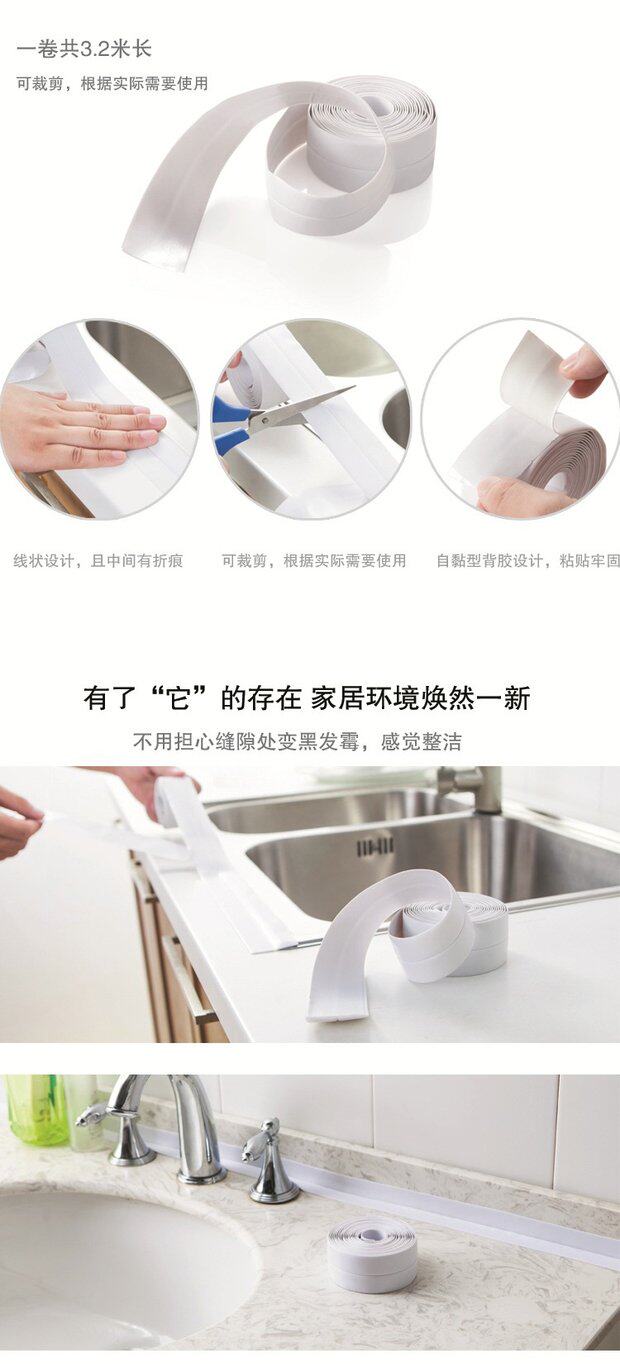 一卷共3.2米长

可裁剪，根据实际需要使用

线状设计，且中间有折痕

可裁剪，根据实际需要使用

自黏型背胶设计，粘贴牢固

有了“它”的存在 家居环境焕然一新

不用担心缝隙处变黑发霉，感觉整洁