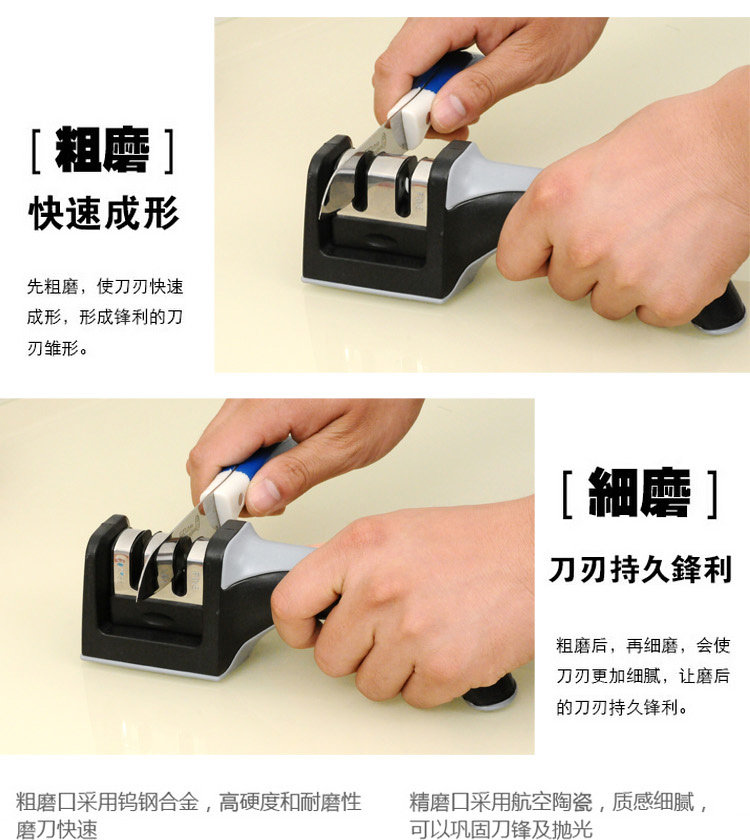 [ 粗磨 ]

快速成形

先粗磨，使刀刃快速成形，形成锋利的刀刃雏形。

[ 細磨 ]

刀刃持久鋒利

粗磨后，再细磨，会使刀刃更加细腻，让磨后的刀刃持久锋利。

粗磨口采用钨钢合金，高硬度和耐磨性磨刀快速

精磨口采用航空陶瓷，质感细腻，可以巩固刀锋及抛光