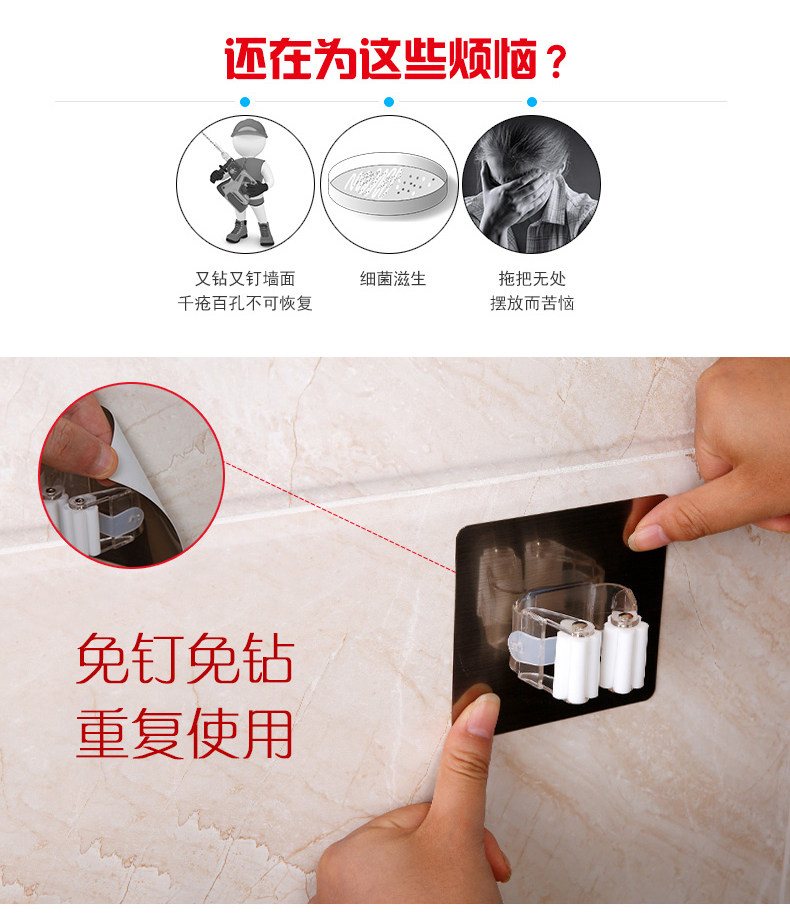 还在为这些烦恼？

又钻又钉墙面
千疮百孔不可恢复

细菌滋生

拖把无处
摆放而苦恼

免钉免钻
重复使用