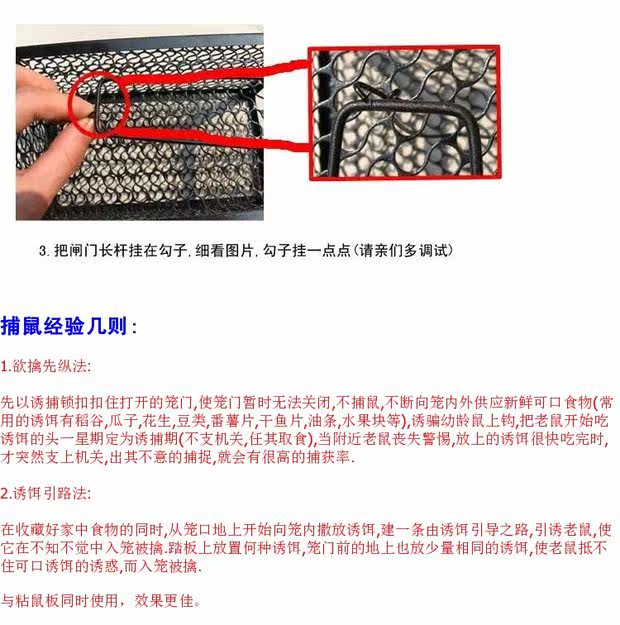 3. 把闸门长杆挂在勾子, 细看图片, 勾子挂一点点(请亲们多调试)

捕鼠经验几则:

1.欲擒先纵法:

先以诱捕锁扣扣住打开的笼门,使笼门暂时无法关闭,不捕鼠,不断向笼内外供应新鲜可口食物(常用的诱饵有稻谷,瓜子,花生,豆类,番薯片,干鱼片,油条,水果块等),诱骗幼龄鼠上钩,把老鼠开始吃诱饵的头一星期定为诱捕期(不支机关,任其取食),当附近老鼠丧失警惕,放上的诱饵很快吃完时,才突然支上机关,出其不意的捕捉,就会有很高的捕获率.

2.诱饵引路法:

在收藏好家中食物的同时,从笼口地上开始向笼内撒放诱饵,建一条由诱饵引导之路,引诱老鼠,使它在不知不觉中入笼被擒.踏板上放置何种诱饵,笼门前的地上也放少量相同的诱饵,使老鼠抵不住可口诱饵的诱惑,而入笼被擒.

与粘鼠板同时使用，效果更佳。