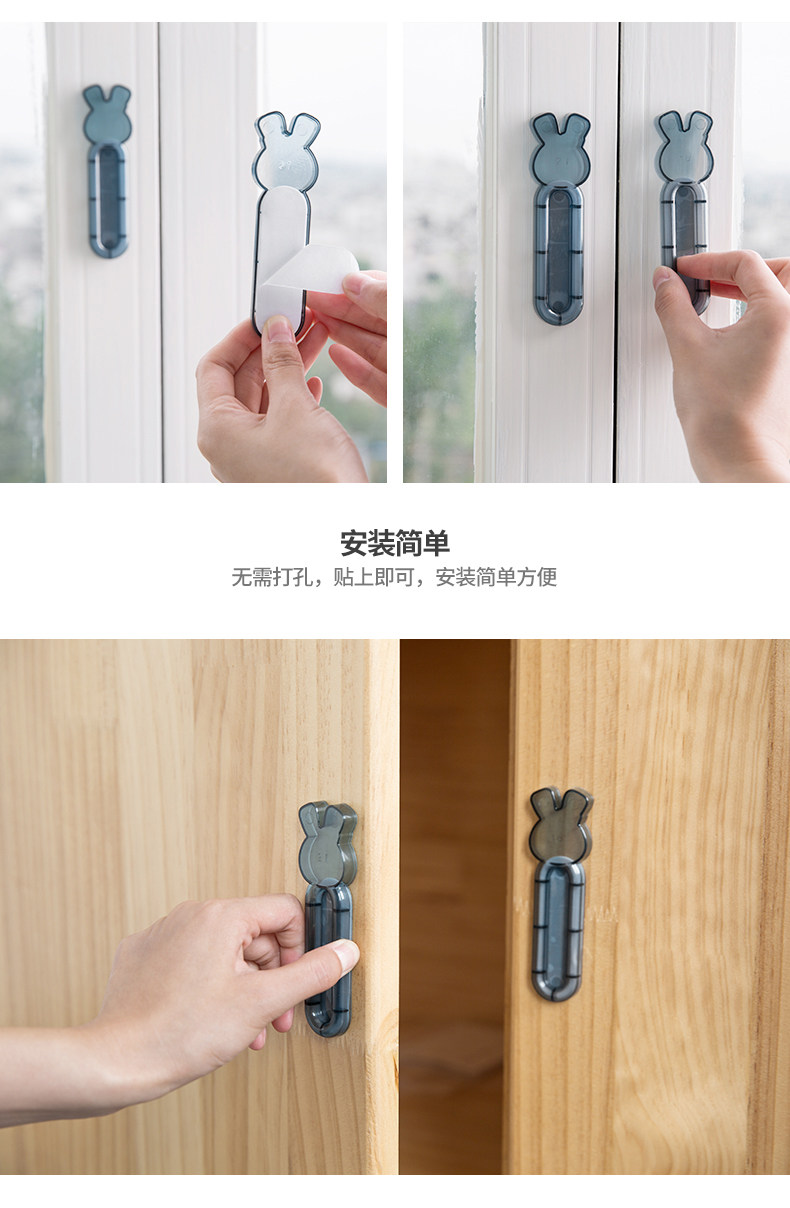 安装简单
无需打孔，贴上即可，安装简单方便