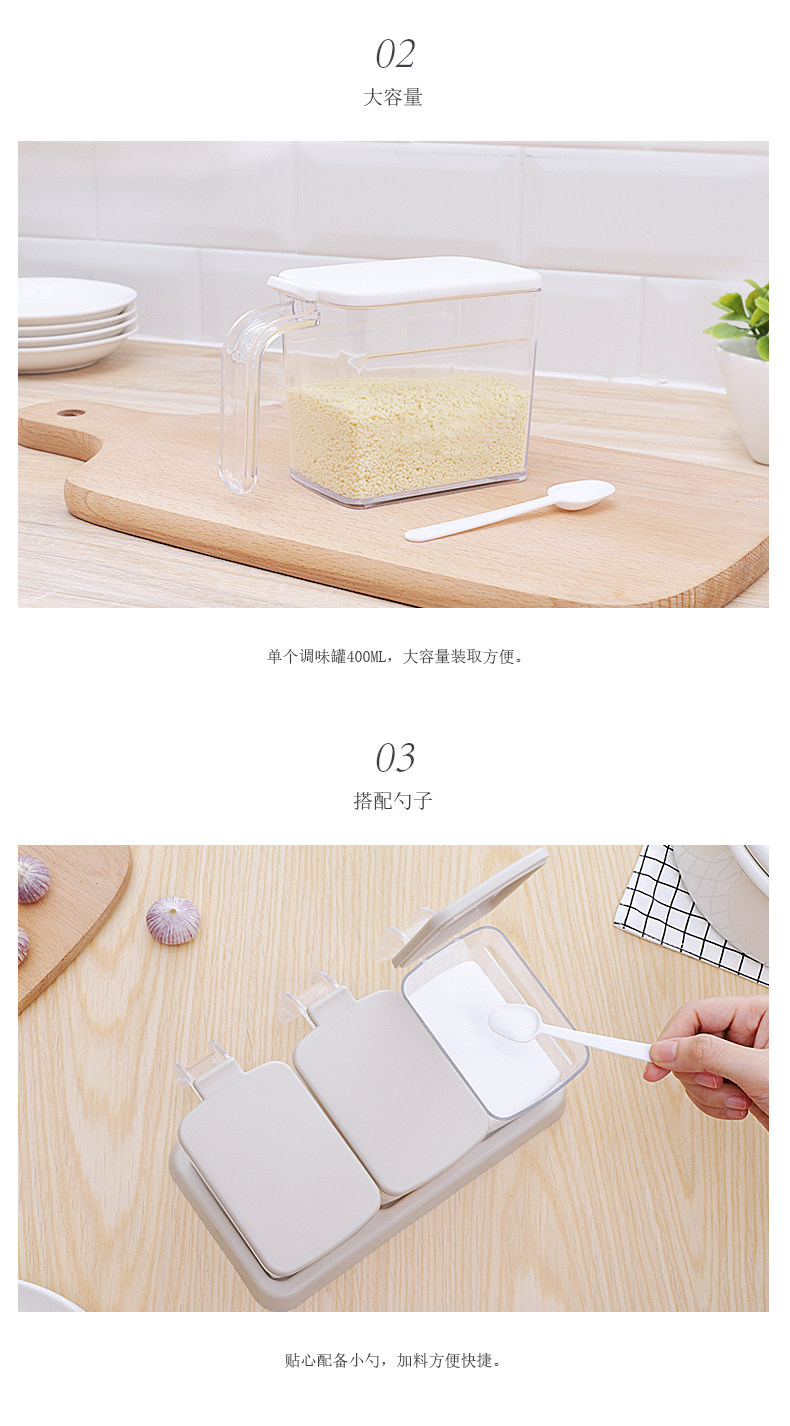 02
大容量

单个调味罐400ML，大容量装取方便。

03
搭配勺子

贴心配备小勺，加料方便快捷。