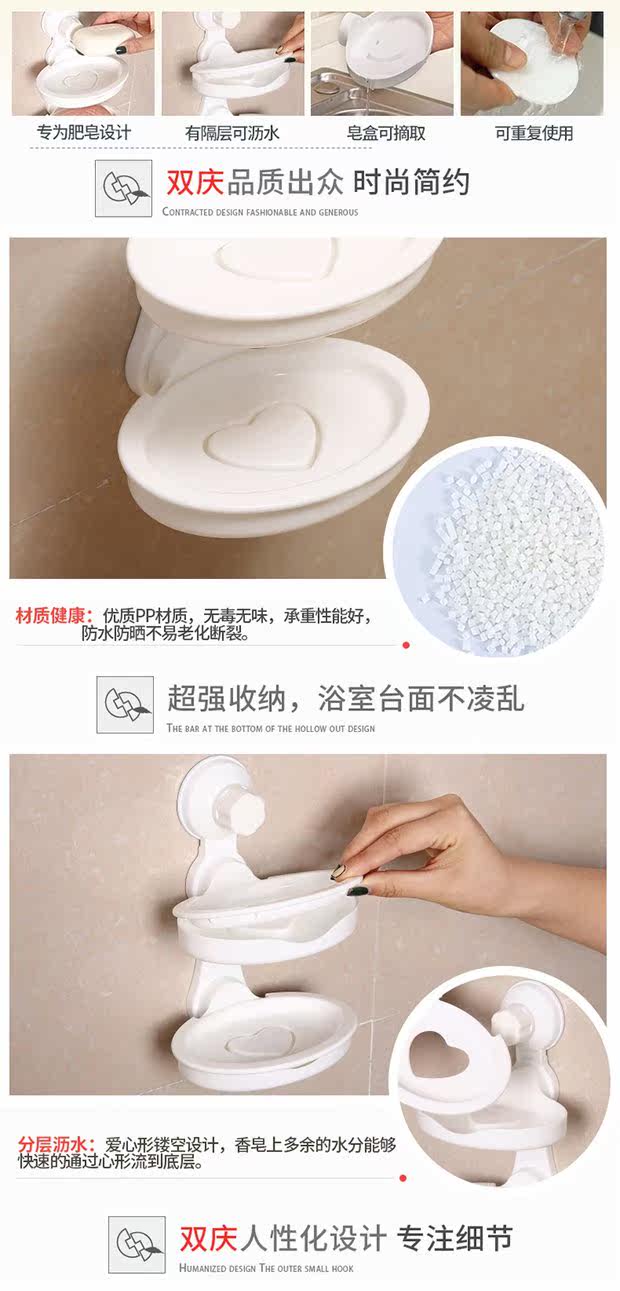 专为肥皂设计 有隔层可沥水 皂盒可摘取 可重复使用

双庆品质出众 时尚简约
CONTRACTED DESIGN FASHIONABLE AND GENEROUS

材质健康：优质PP材质，无毒无味，承重性能好，防水防晒不易老化断裂。

超强收纳，浴室台面不凌乱
THE BAR AT THE BOTTOM OF THE HOLLOW OUT DESIGN

分层沥水：爱心形镂空设计，香皂上多余的水分能够快速的通过心形流到底层。

双庆人性化设计 专注细节
HUMANIZED DESIGN THE OUTER SMALL HOOK