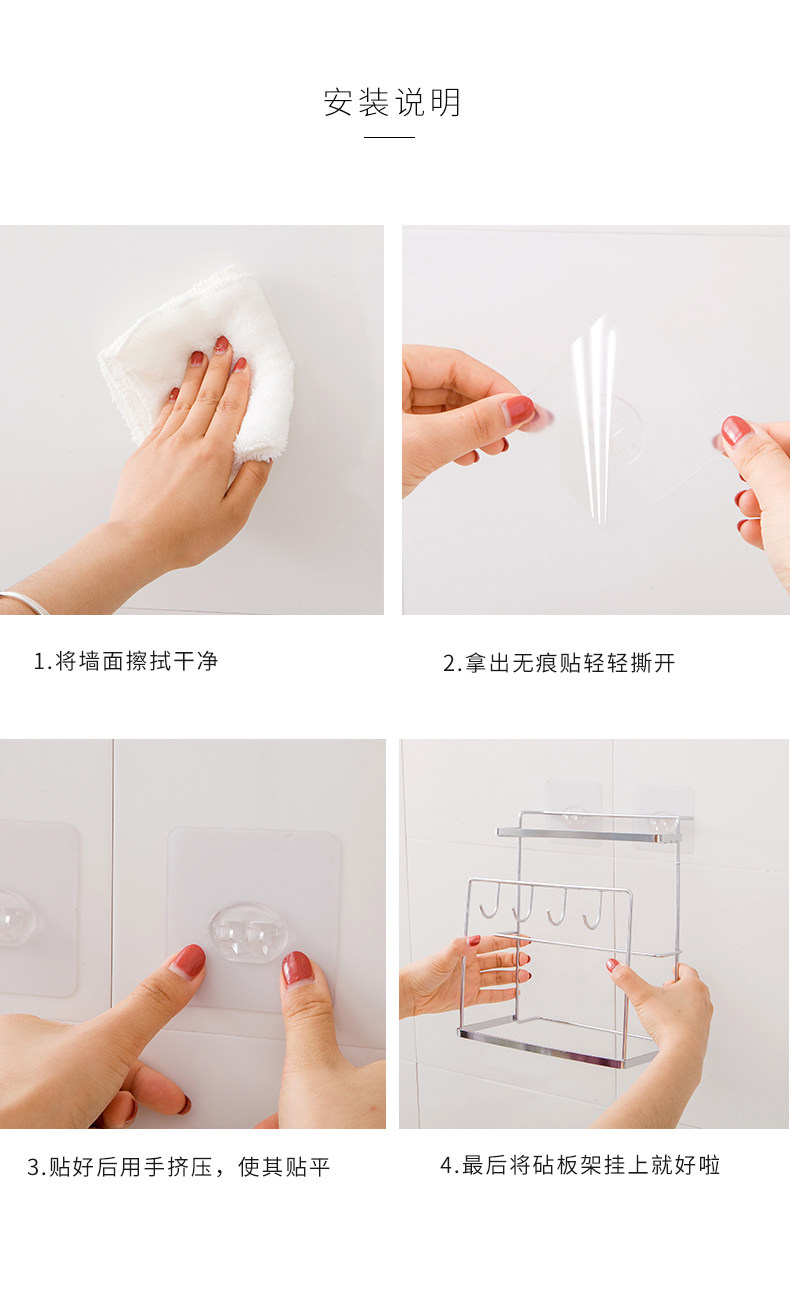 安装说明

1.将墙面擦拭干净

2.拿出无痕贴轻轻撕开

3.贴好后用手挤压，使其贴平

4.最后将砧板架挂上就好啦