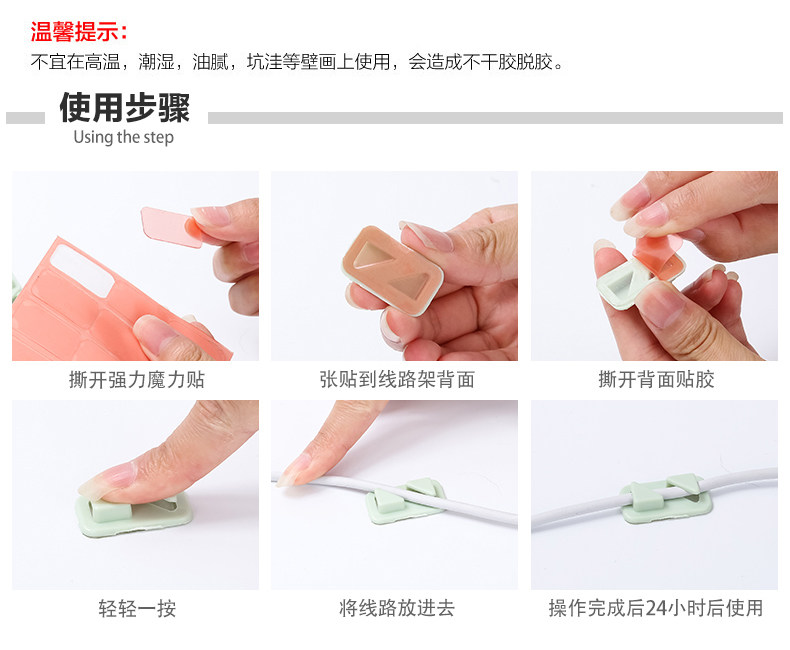 温馨提示：
不宜在高温，潮湿，油腻，坑洼等壁画上使用，会造成不干胶脱胶。

使用步骤
Using the step

撕开强力魔力贴

张贴到线路架背面

撕开背面贴胶

轻轻一按

将线路放进去

操作完成后24小时后使用